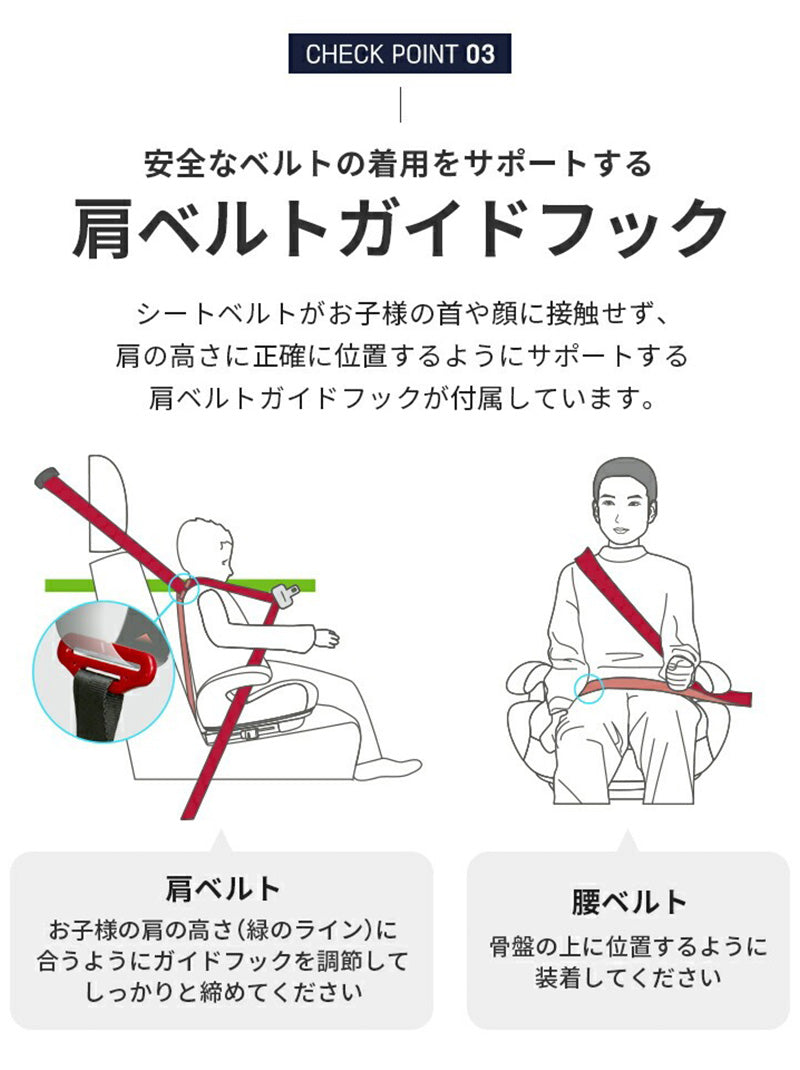 CHECK POINT 03

安全なベルトの着用をサポートする
肩ベルトガイドフック

シートベルトがお子様の首や顔に接触せず、肩の高さに正確に位置するようにサポートする肩ベルトガイドフックが付属しています。

肩ベルト
お子様の肩の高さ(緑のライン)に合うようにガイドフックを調節してしっかりと締めてください

腰ベルト
骨盤の上に位置するように装着してください