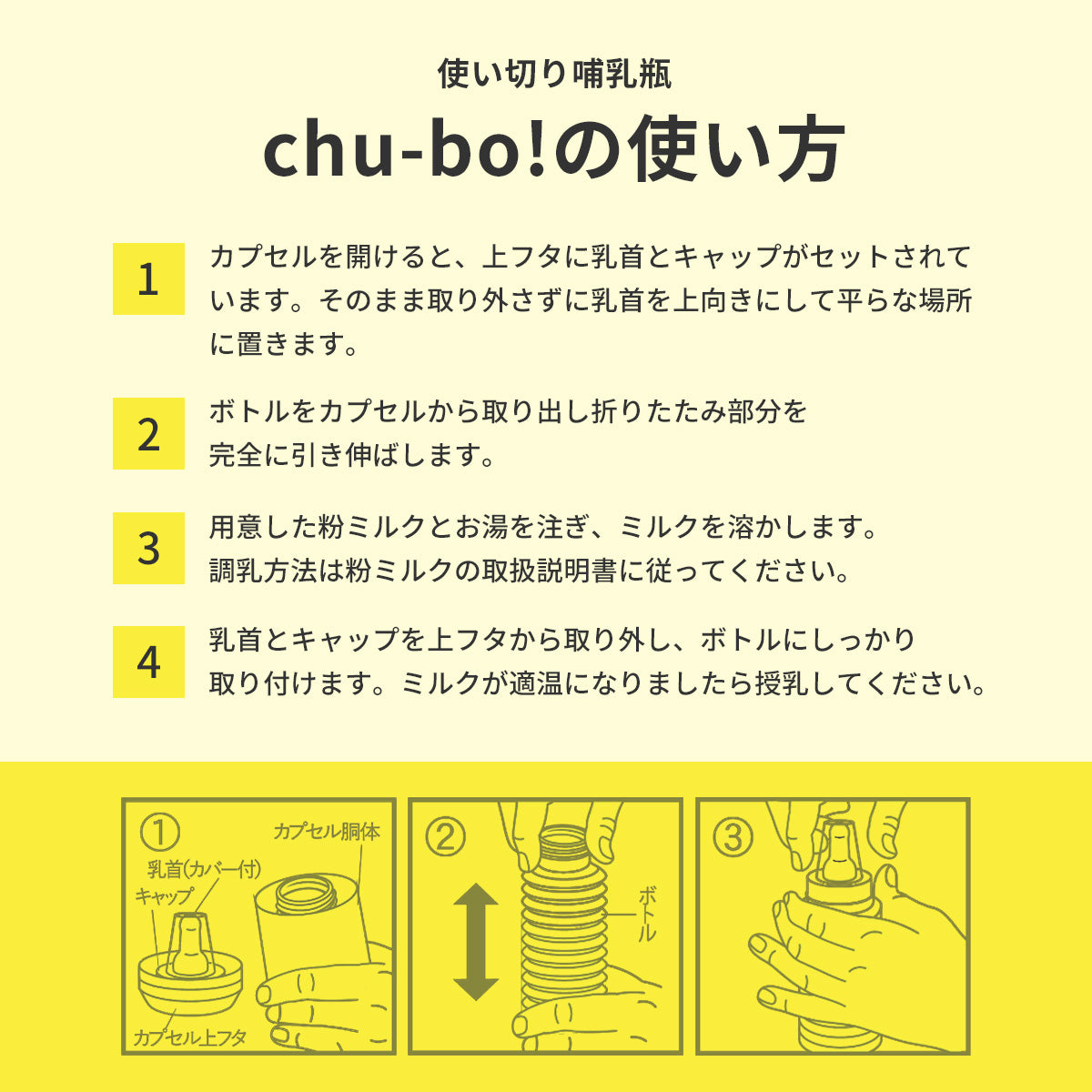 使い切り哺乳瓶

chu-bo!の使い方

1
カプセルを開けると、上フタに乳首とキャップがセットされています。そのまま取り外さずに乳首を上向きにして平らな場所に置きます。

2
ボトルをカプセルから取り出し折りたたみ部分を完全に引き伸ばします。

3
用意した粉ミルクとお湯を注ぎ、ミルクを溶かします。調乳方法は粉ミルクの取扱説明書に従ってください。

4
乳首とキャップを上フタから取り外し、ボトルにしっかり取り付けます。ミルクが適温になりましたら授乳してください。

①
カプセル胴体
乳首(カバー付)
キャップ
カプセル上フタ

②
ボトル

③