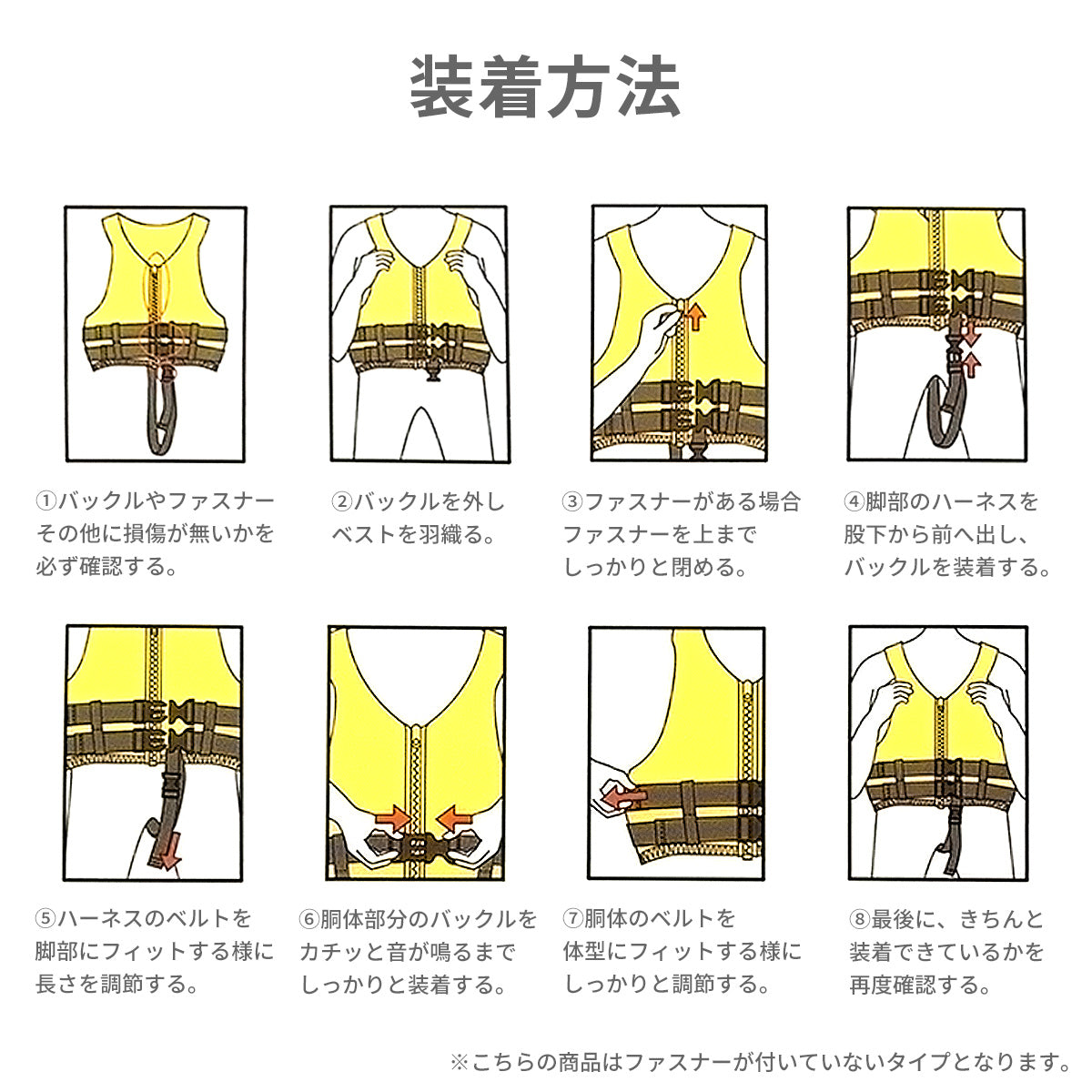 装着方法

①バックルやファスナーその他に損傷が無いかを必ず確認する。

②バックルを外しベストを羽織る。

③ファスナーがある場合ファスナーを上までしっかりと閉める。

④脚部のハーネスを股下から前へ出し、バックルを装着する。

⑤ハーネスのベルトを脚部にフィットする様に長さを調節する。

⑥胴体部分のバックルをカチッと音が鳴るまでしっかりと装着する。

⑦胴体のベルトを体型にフィットする様にしっかりと調節する。

⑧最後に、きちんと装着できているかを再度確認する。

※こちらの商品はファスナーが付いていないタイプとなります。