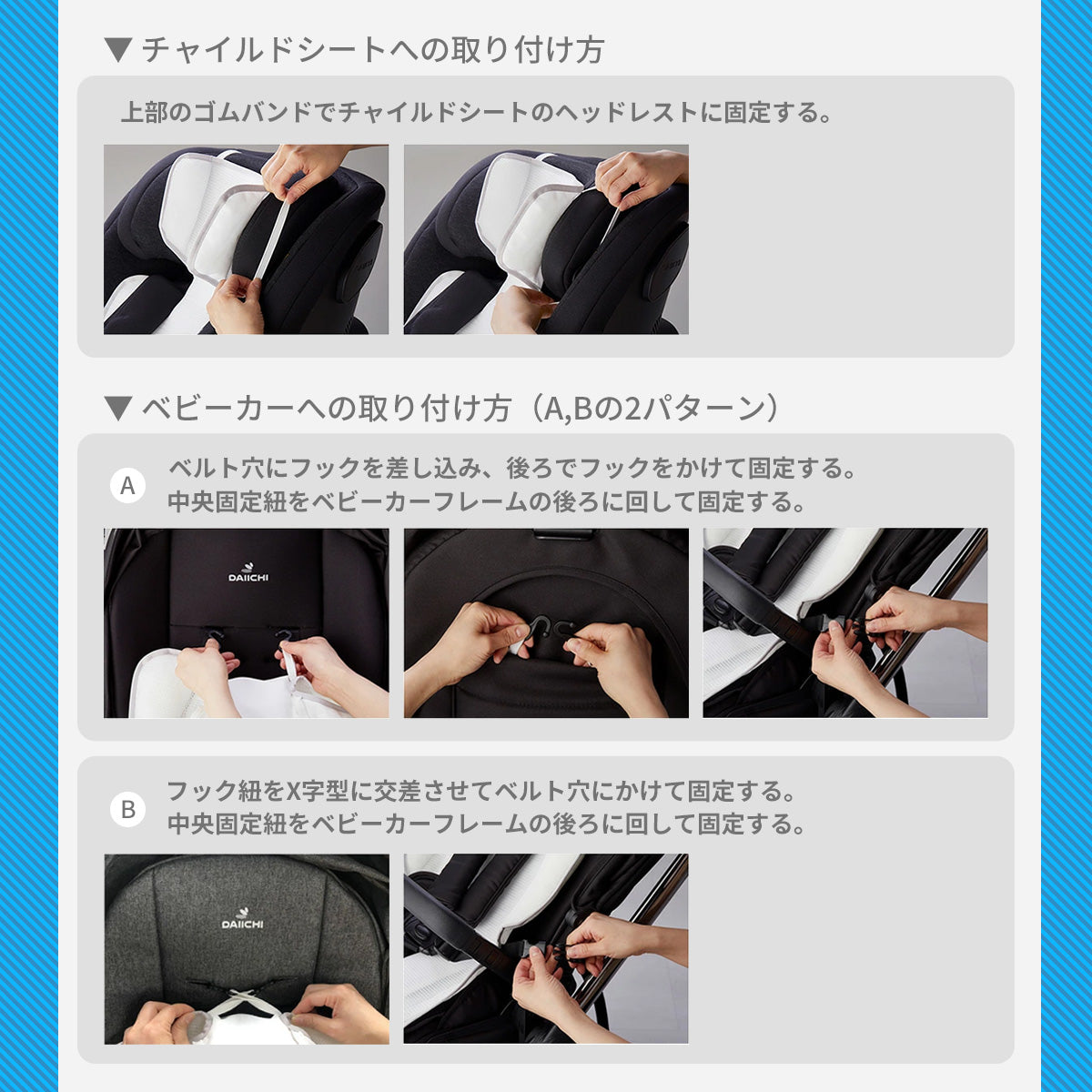 ▼ チャイルドシートへの取り付け方

上部のゴムバンドでチャイルドシートのヘッドレストに固定する。

▼ ベビーカーへの取り付け方（A,Bの2パターン）

A ベルト穴にフックを差し込み、後ろでフックをかけて固定する。
中央固定紐をベビーカーフレームの後ろに回して固定する。

DAIICHI

B フック紐をX字型に交差させてベルト穴にかけて固定する。
中央固定紐をベビーカーフレームの後ろに回して固定する。

DAIICHI