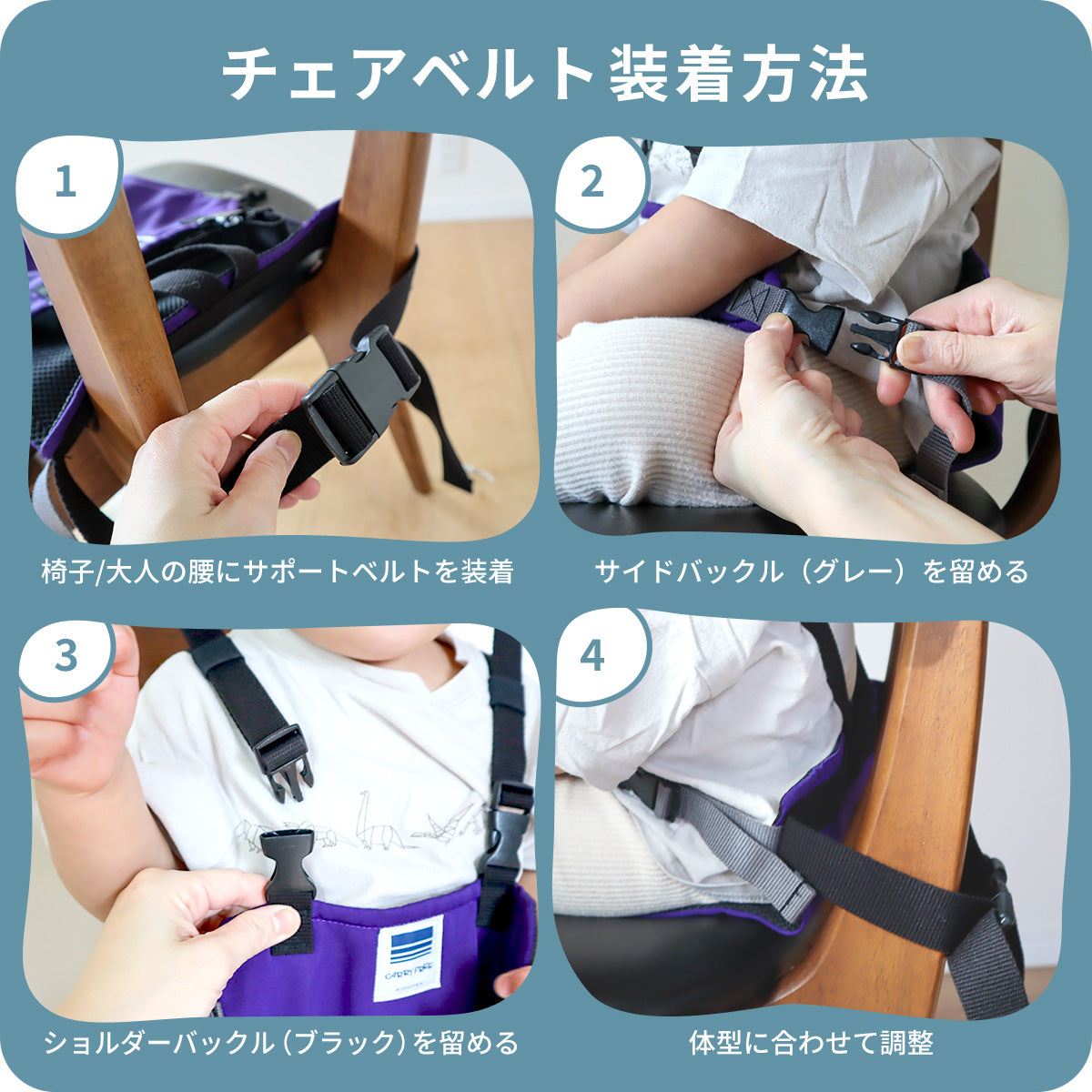 チェアベルト装着方法

1

椅子/大人の腰にサポートベルトを装着

2

サイドバックル（グレー）を留める

3

CARRY FREE

ショルダーバックル（ブラック）を留める

4

体型に合わせて調整