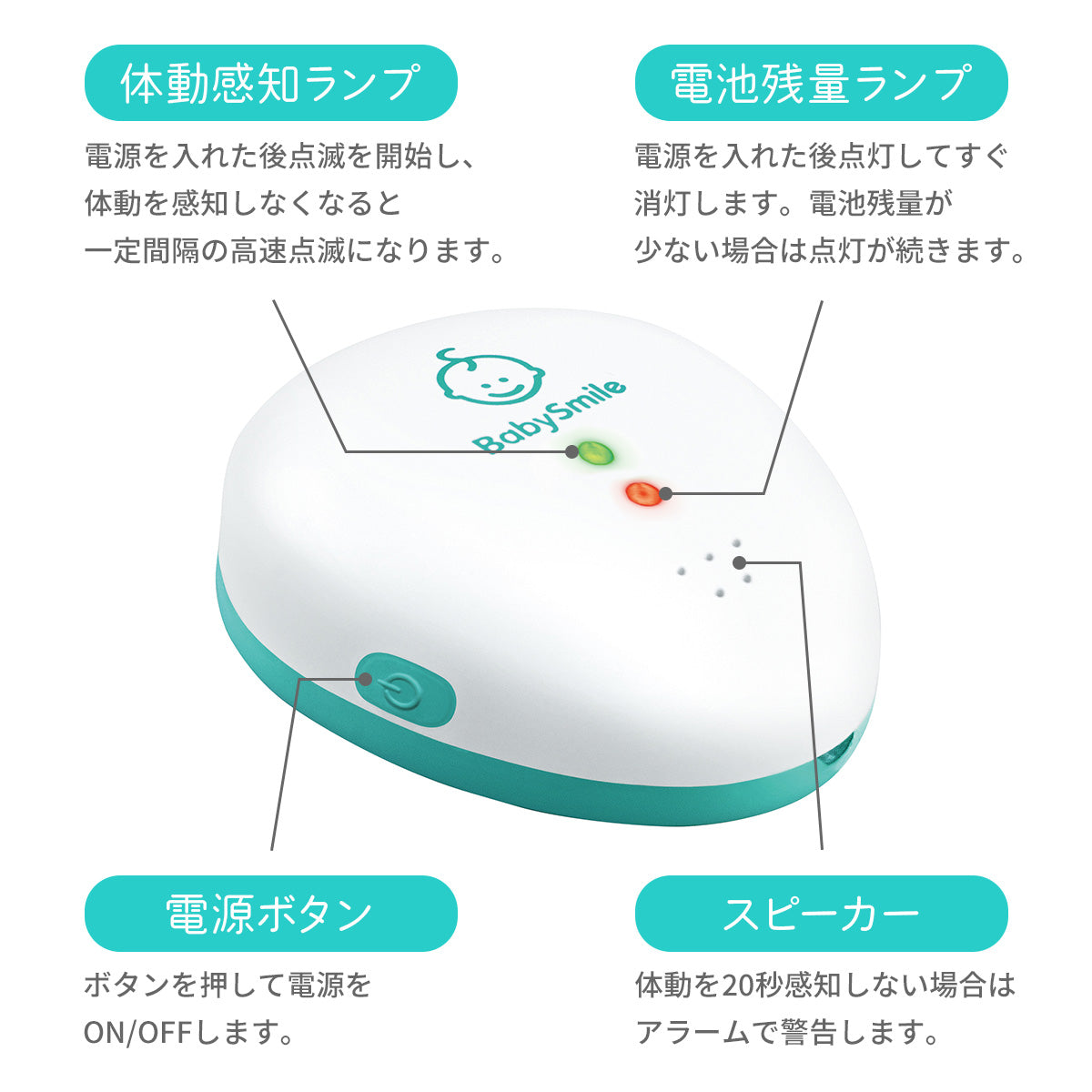 体動感知ランプ

電源を入れた後点滅を開始し、体動を感知しなくなると一定間隔の高速点滅になります。

電池残量ランプ

電源を入れた後点灯してすぐ消灯します。電池残量が少ない場合は点灯が続きます。

BabySmile

電源ボタン

ボタンを押して電源をON/OFFします。

スピーカー

体動を20秒感知しない場合はアラームで警告します。