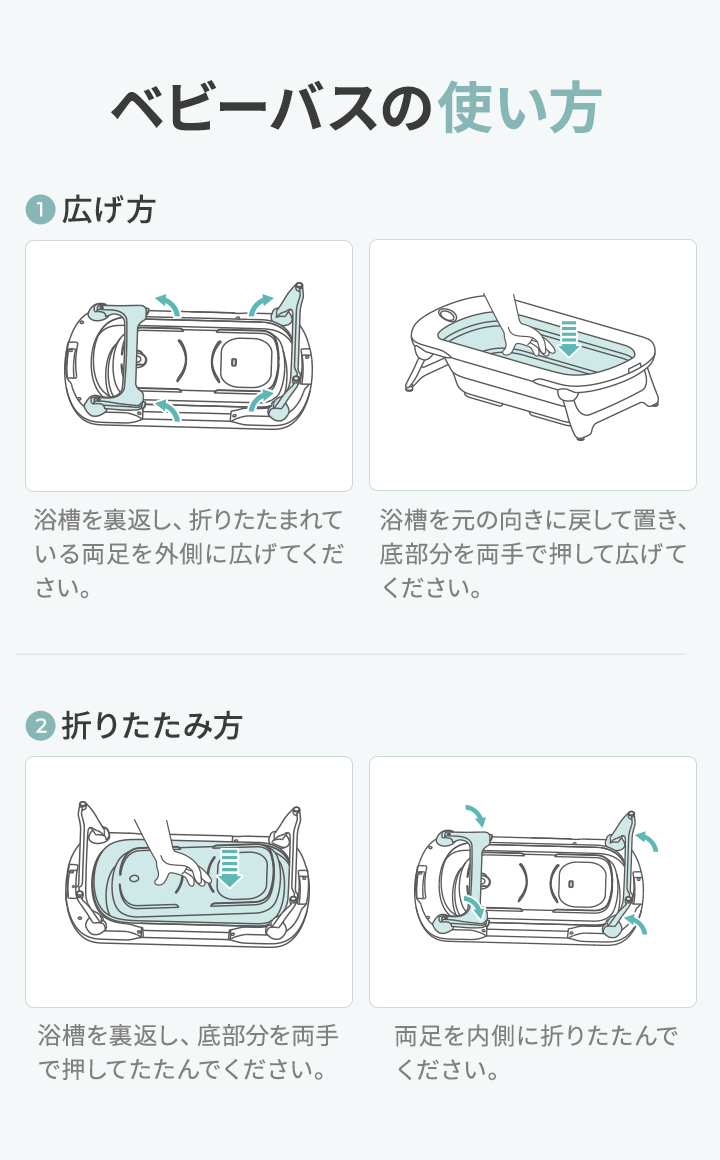 ベビーバスの使い方

1 広げ方

浴槽を裏返し、折りたたまれている両足を外側に広げてください。

浴槽を元の向きに戻して置き、底部分を両手で押して広げてください。

2 折りたたみ方

浴槽を裏返し、底部分を両手で押してたたんでください。

両足を内側に折りたたんでください。