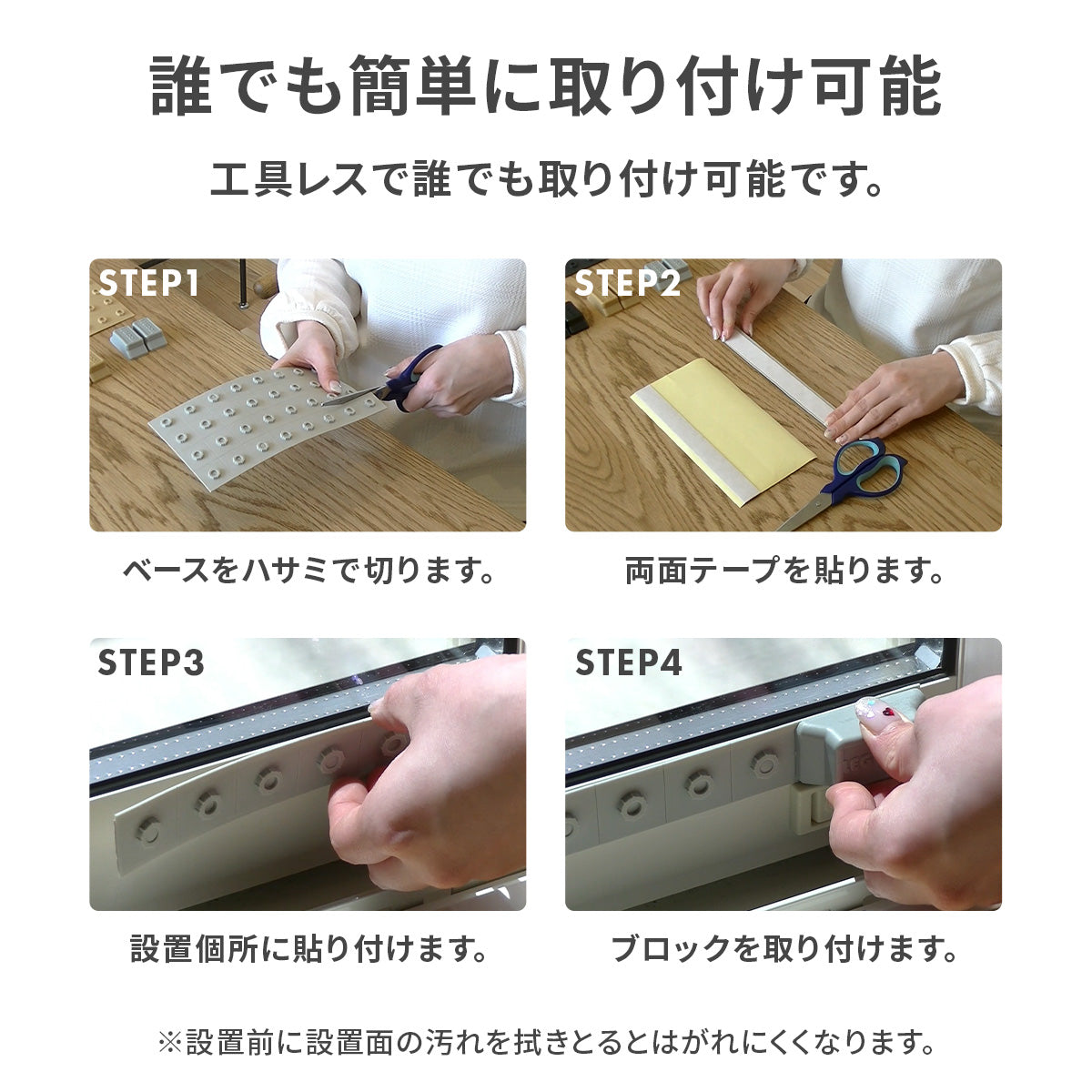 誰でも簡単に取り付け可能

工具レスで誰でも取り付け可能です。

STEP1

ベースをハサミで切ります。

STEP2

両面テープを貼ります。

STEP3

設置個所に貼り付けます。

STEP4

ブロックを取り付けます。

※設置前に設置面の汚れを拭きとるとはがれにくくなります。