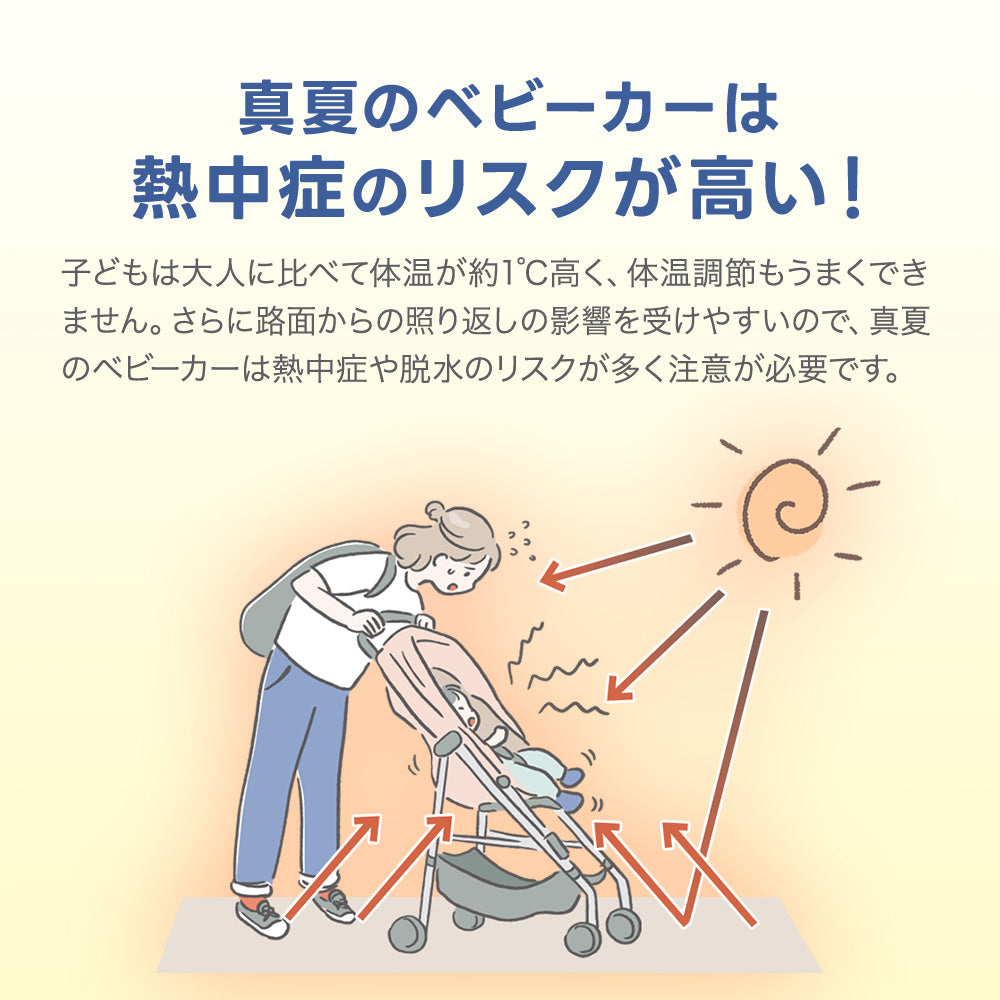 真夏のベビーカーは
熱中症のリスクが高い！

子どもは大人に比べて体温が約1℃高く、体温調節もうまくできません。さらに路面からの照り返しの影響を受けやすいので、真夏のベビーカーは熱中症や脱水のリスクが多く注意が必要です。