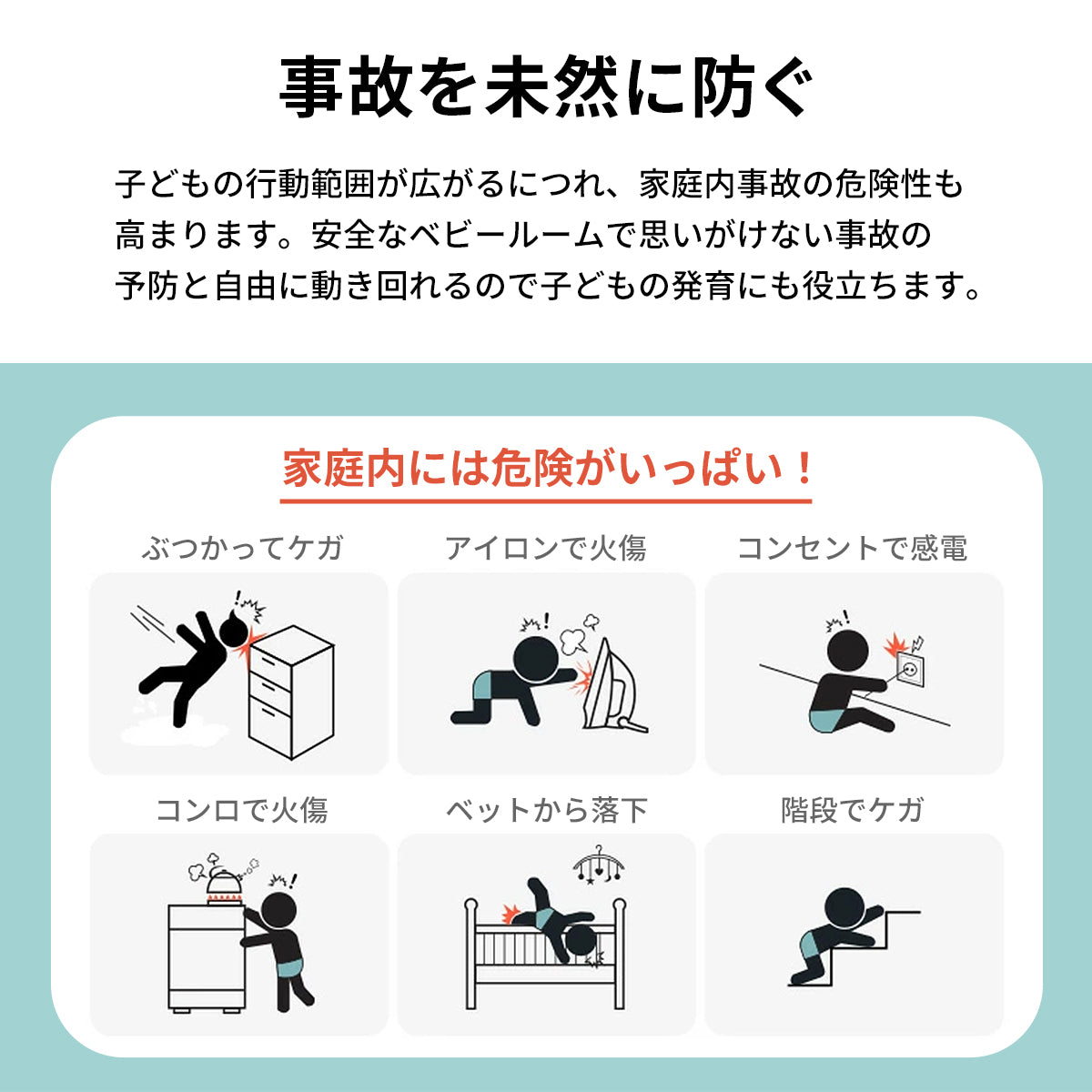 事故を未然に防ぐ

子どもの行動範囲が広がるにつれ、家庭内事故の危険性も高まります。安全なベビールームで思いがけない事故の予防と自由に動き回れるので子どもの発育にも役立ちます。

家庭内には危険がいっぱい！

ぶつかってケガ

アイロンで火傷

コンセントで感電

コンロで火傷

ベットから落下

階段でケガ