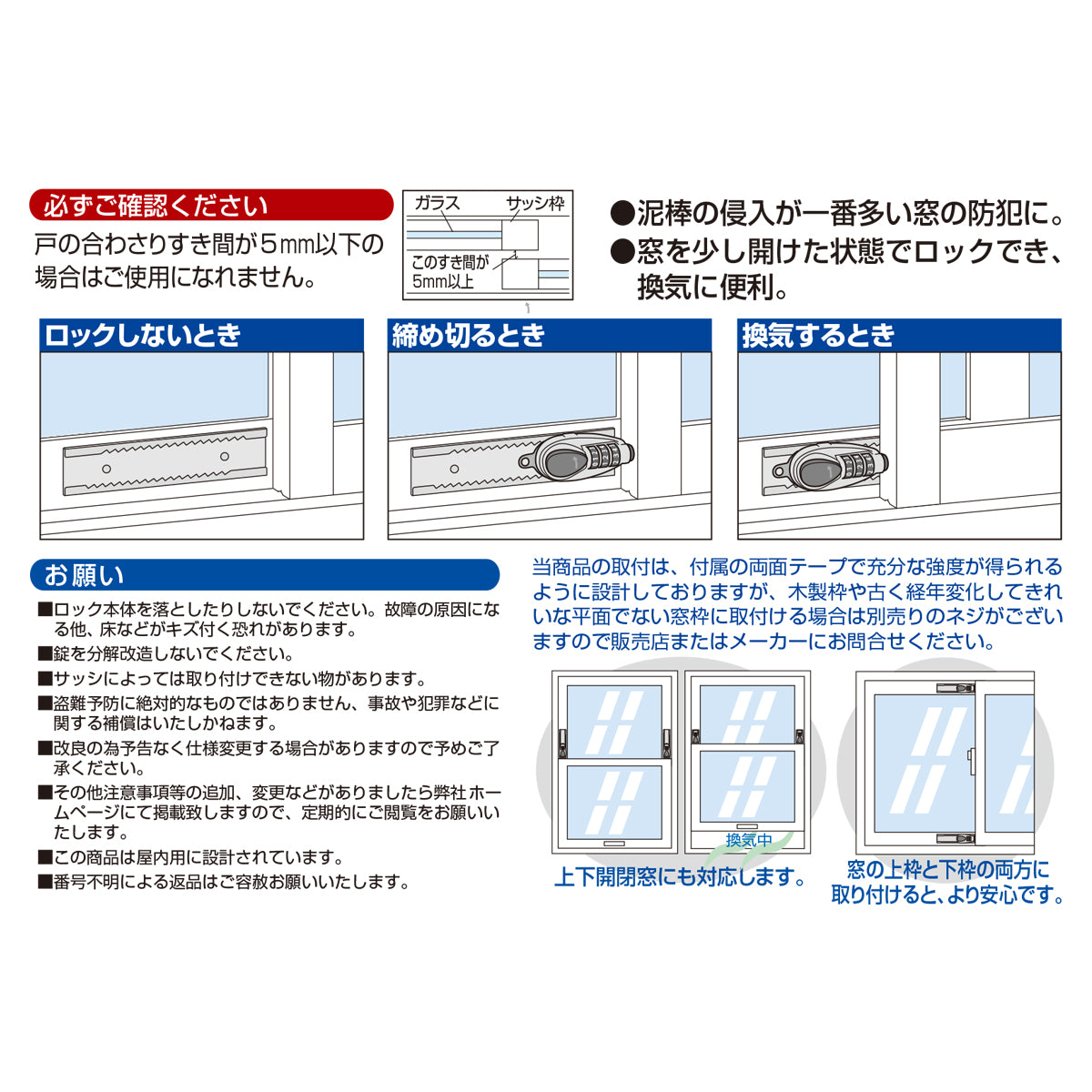 必ずご確認ください
戸の合わさりすき間が5㎜以下の場合はご使用になれません。

ガラス
サッシ枠
このすき間が5mm以上

●泥棒の侵入が一番多い窓の防犯に。
●窓を少し開けた状態でロックでき、換気に便利。

ロックしないとき

締め切るとき

換気するとき

お願い
■ロック本体を落としたりしないでください。故障の原因になる他、床などがキズ付く恐れがあります。
■錠を分解改造しないでください。
■サッシによっては取り付けできない物があります。
■盗難予防に絶対的なものではありません、事故や犯罪などに関する補償はいたしかねます。
■改良の為予告なく仕様変更する場合がありますので予めご了承ください。
■その他注意事項等の追加、変更などがありましたら弊社ホームページにて掲載致しますので、定期的にご閲覧をお願いいたします。
■この商品は屋内用に設計されています。
■番号不明による返品はご容赦お願いいたします。

当商品の取付は、付属の両面テープで充分な強度が得られるように設計しておりますが、木製枠や古く経年変化してきれいな平面でない窓枠に取付ける場合は別売りのネジがございますので販売店またはメーカーにお問合せください。

換気中
上下開閉窓にも対応します。

窓の上枠と下枠の両方に取り付けると、より安心です。