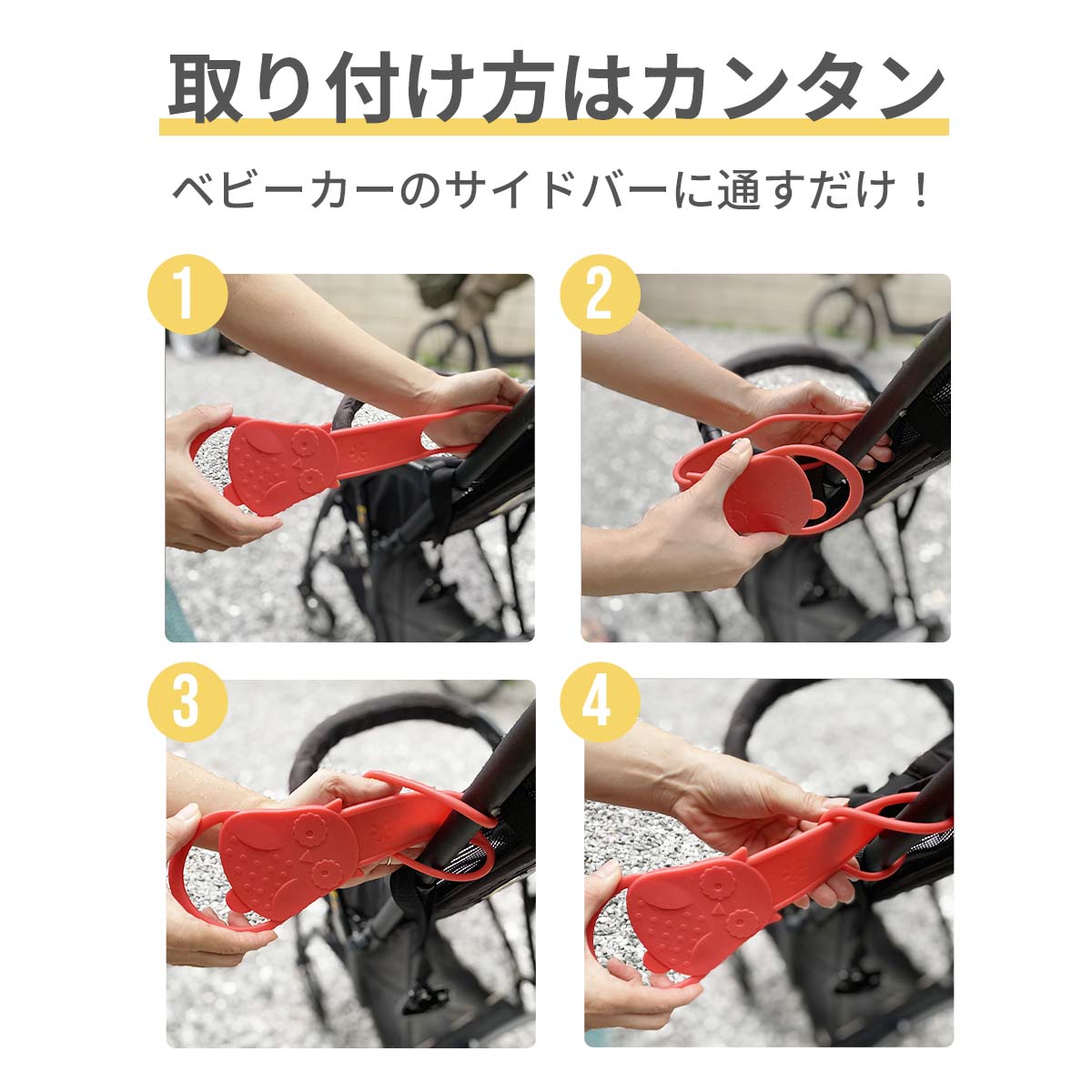 取り付け方はカンタン

ベビーカーのサイドバーに通すだけ！

1

2

3

4