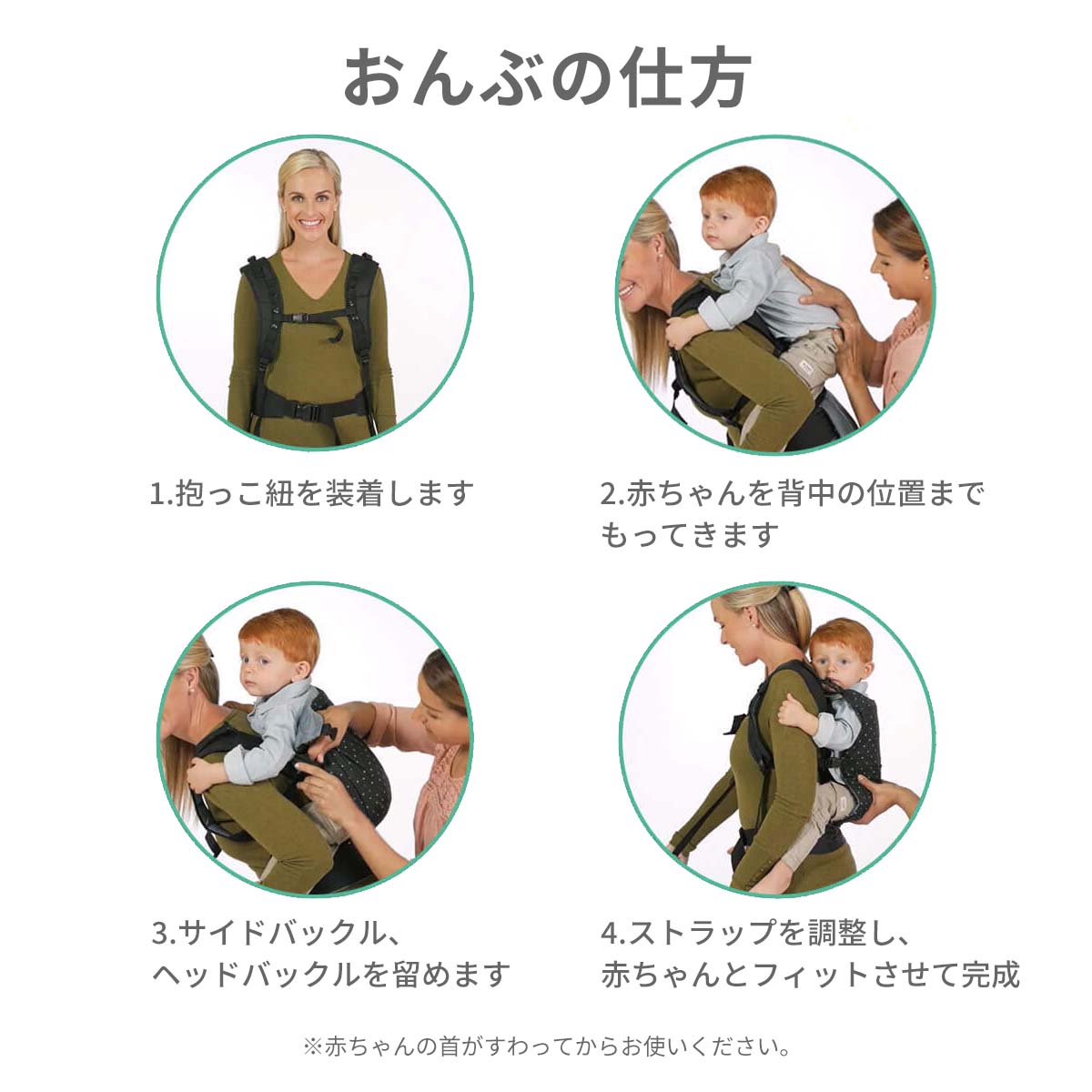 おんぶの仕方

1.抱っこ紐を装着します

2.赤ちゃんを背中の位置までもってきます

3.サイドバックル、ヘッドバックルを留めます

4.ストラップを調整し、赤ちゃんとフィットさせて完成

※赤ちゃんの首がすわってからお使いください。