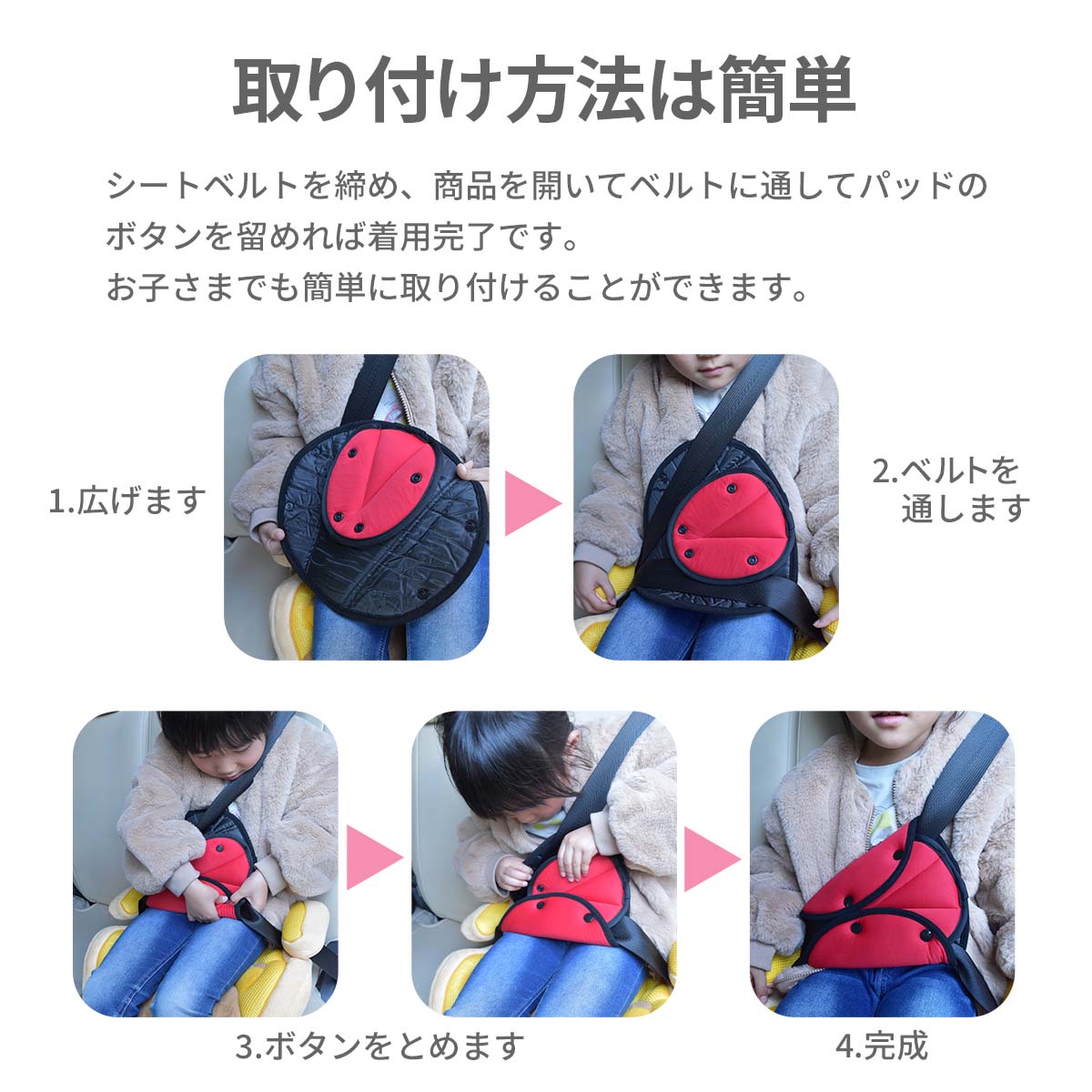 取り付け方法は簡単

シートベルトを締め、商品を開いてベルトに通してパッドのボタンを留めれば着用完了です。
お子さまでも簡単に取り付けることができます。

1.広げます

2.ベルトを通します

3.ボタンをとめます

4.完成