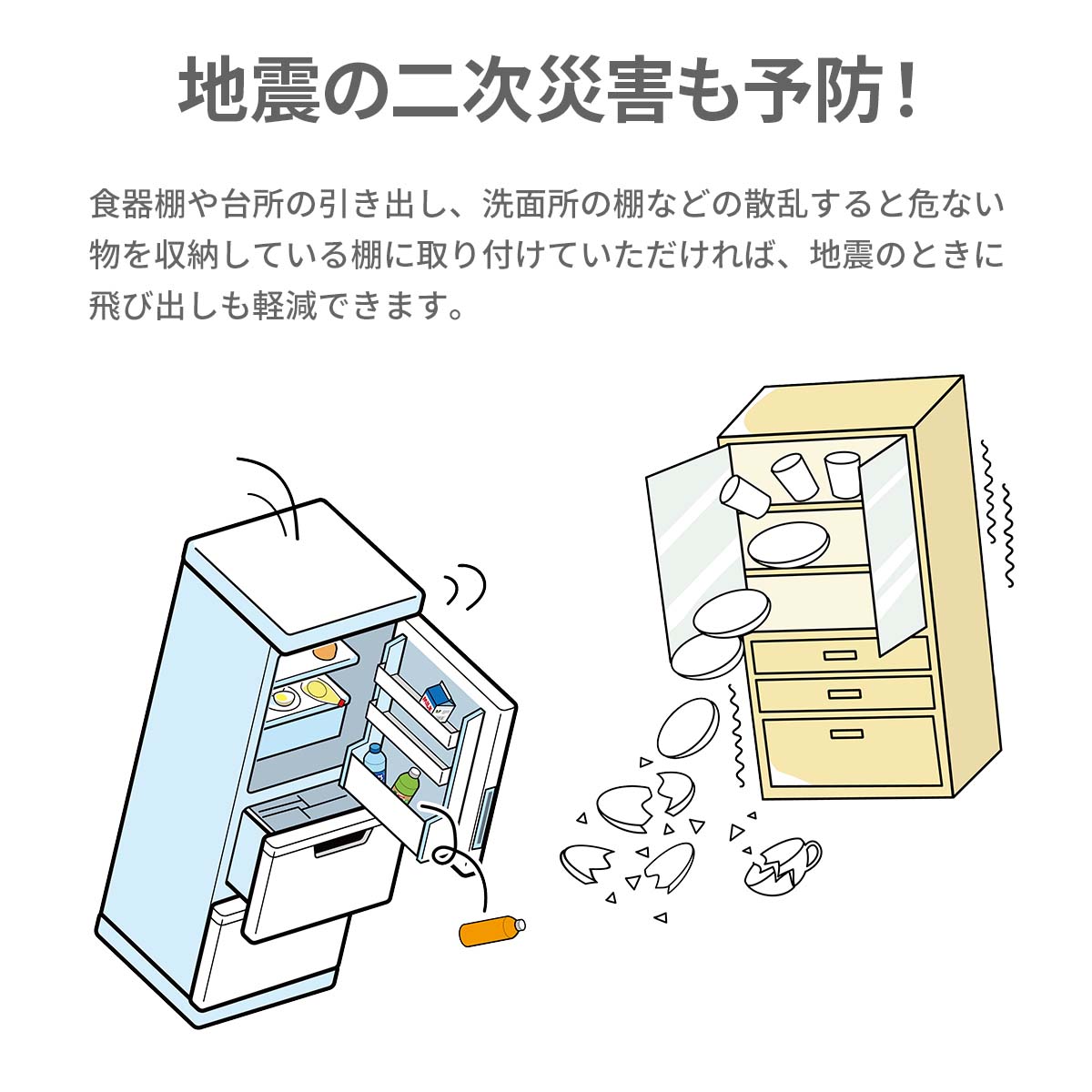 地震の二次災害も予防！

食器棚や台所の引き出し、洗面所の棚などの散乱すると危ない物を収納している棚に取り付けていただければ、地震のときに飛び出しも軽減できます。