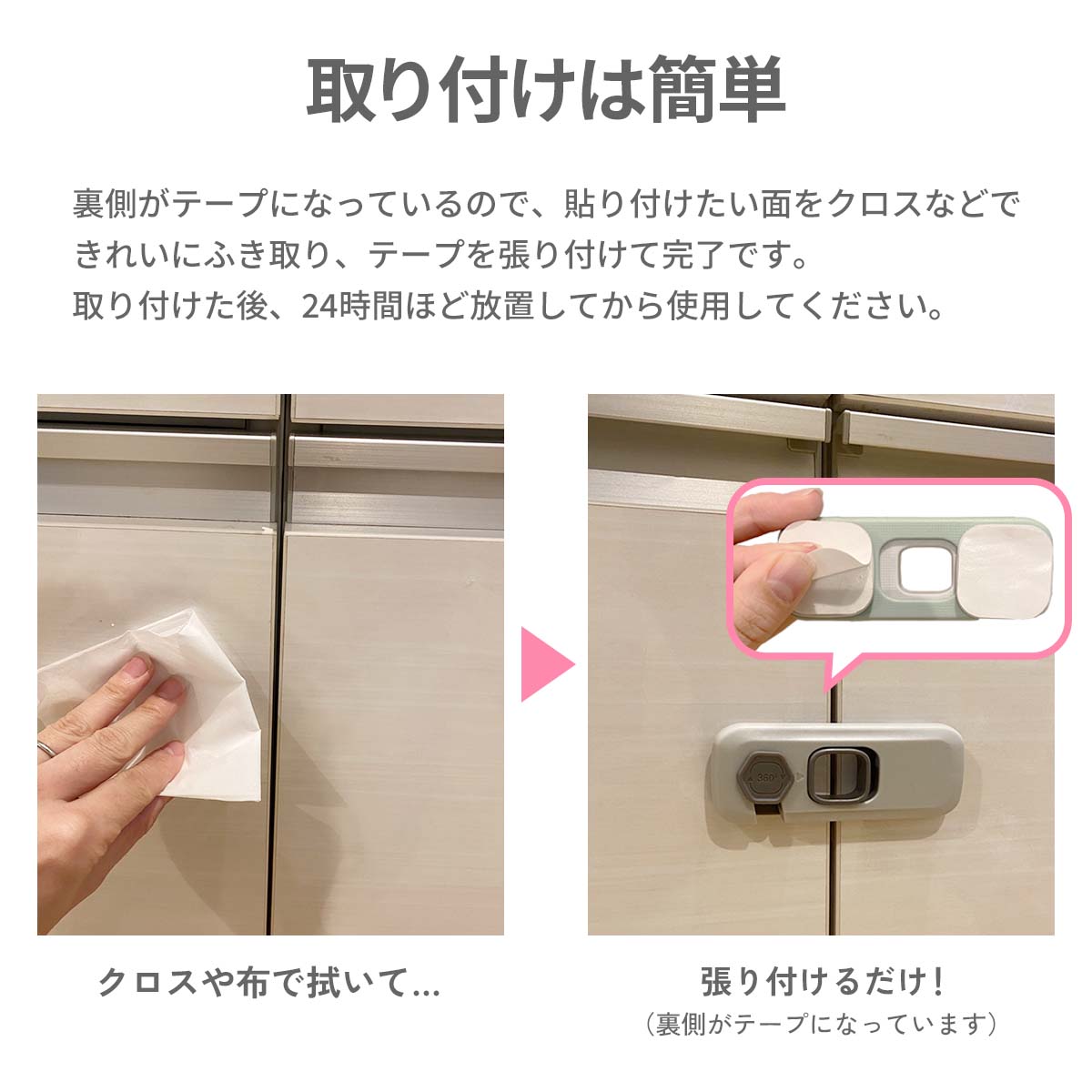 取り付けは簡単

裏側がテープになっているので、貼り付けたい面をクロスなどできれいにふき取り、テープを張り付けて完了です。
取り付けた後、24時間ほど放置してから使用してください。

360°

クロスや布で拭いて...

張り付けるだけ！
（裏側がテープになっています）