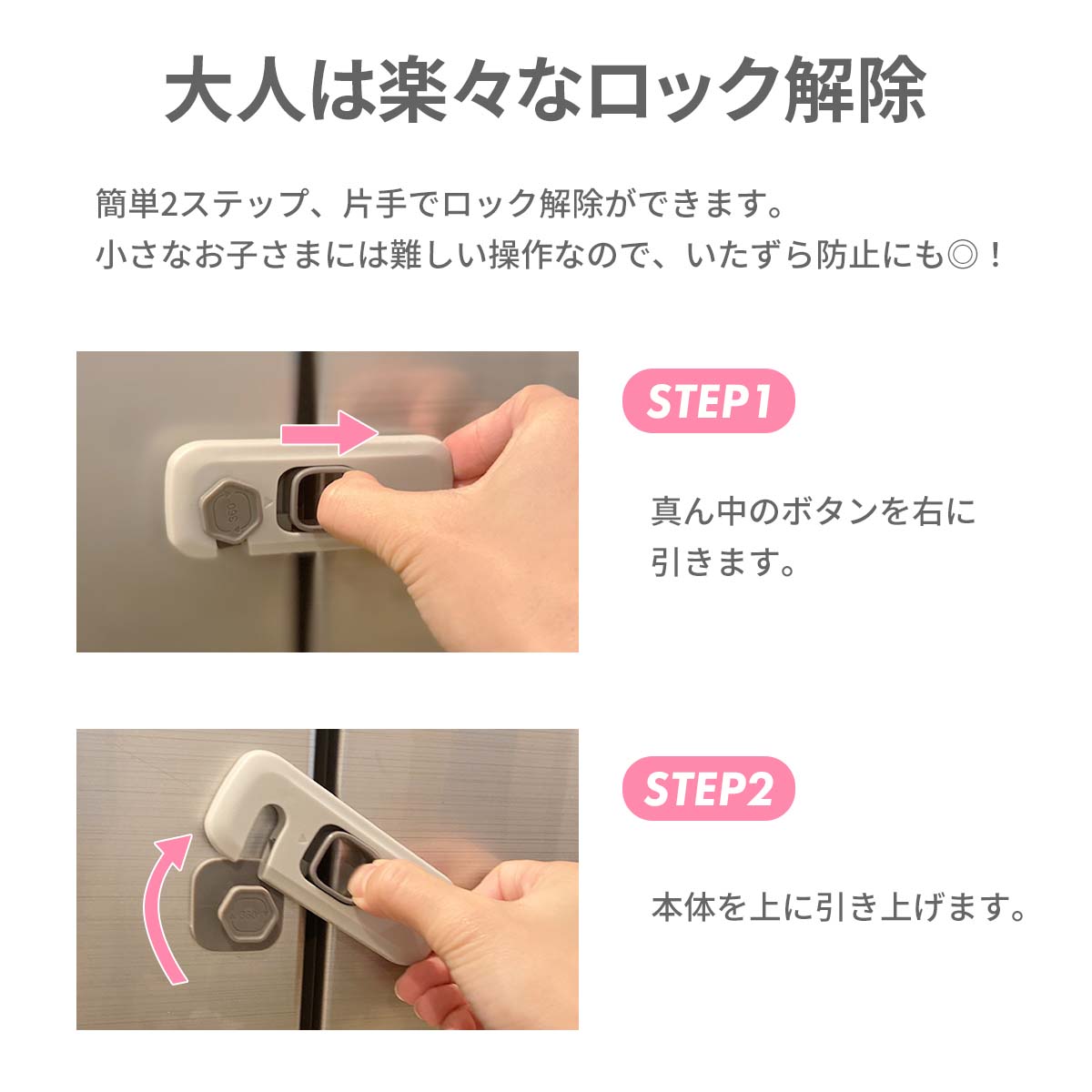 大人は楽々なロック解除

簡単2ステップ、片手でロック解除ができます。
小さなお子さまには難しい操作なので、いたずら防止にも◎！

STEP1

真ん中のボタンを右に引きます。

STEP2

本体を上に引き上げます。