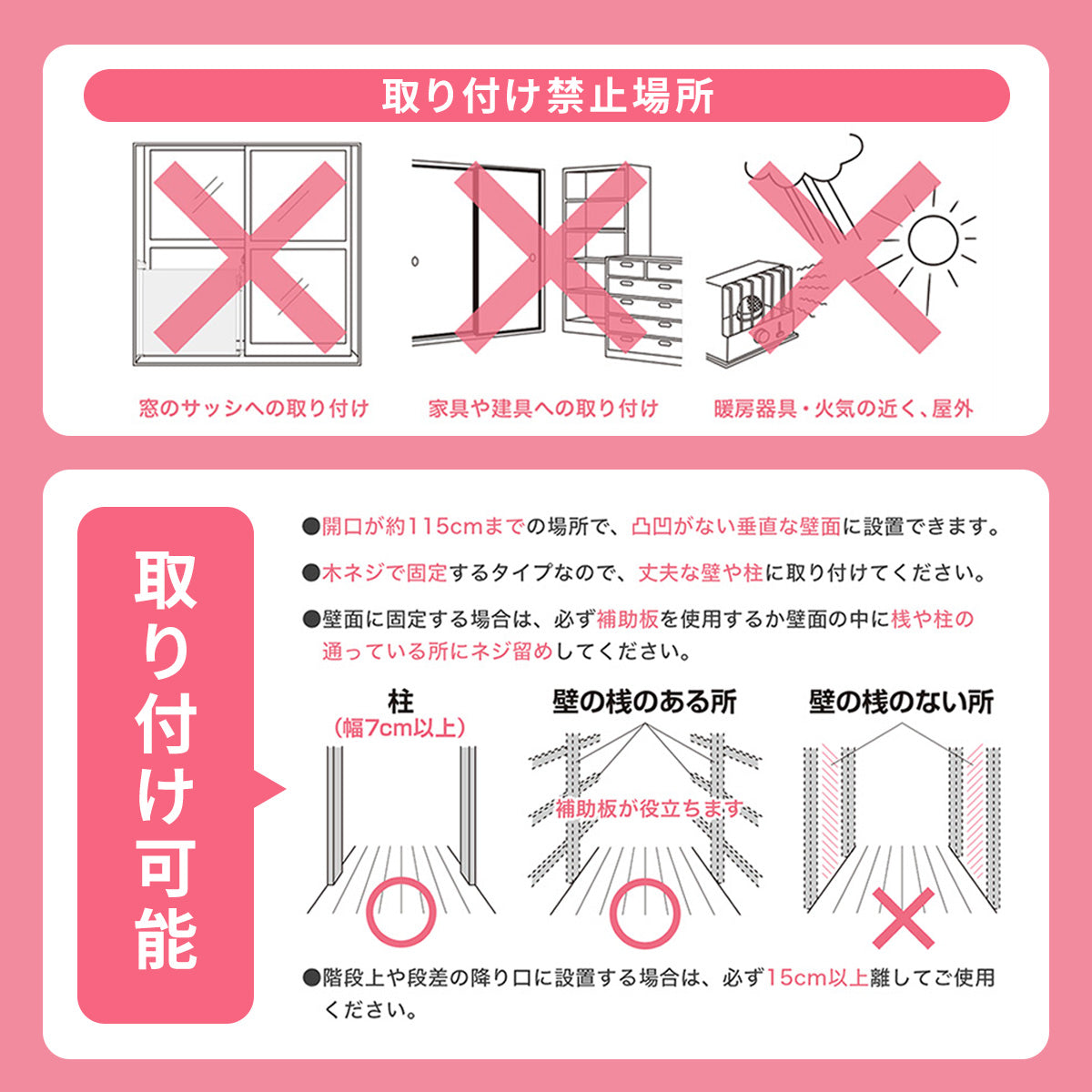 取り付け禁止場所

窓のサッシへの取り付け

家具や建具への取り付け

暖房器具・火気の近く、屋外

取り付け可能

●開口が約115cmまでの場所で、凸凹がない垂直な壁面に設置できます。

●木ネジで固定するタイプなので、丈夫な壁や柱に取り付けてください。

●壁面に固定する場合は、必ず補助板を使用するか壁面の中に桟や柱の通っている所にネジ留めしてください。

柱
(幅7cm以上)

壁の桟のある所

補助板が役立ちます

壁の桟のない所

●階段上や段差の降り口に設置する場合は、必ず15cm以上離してご使用ください。