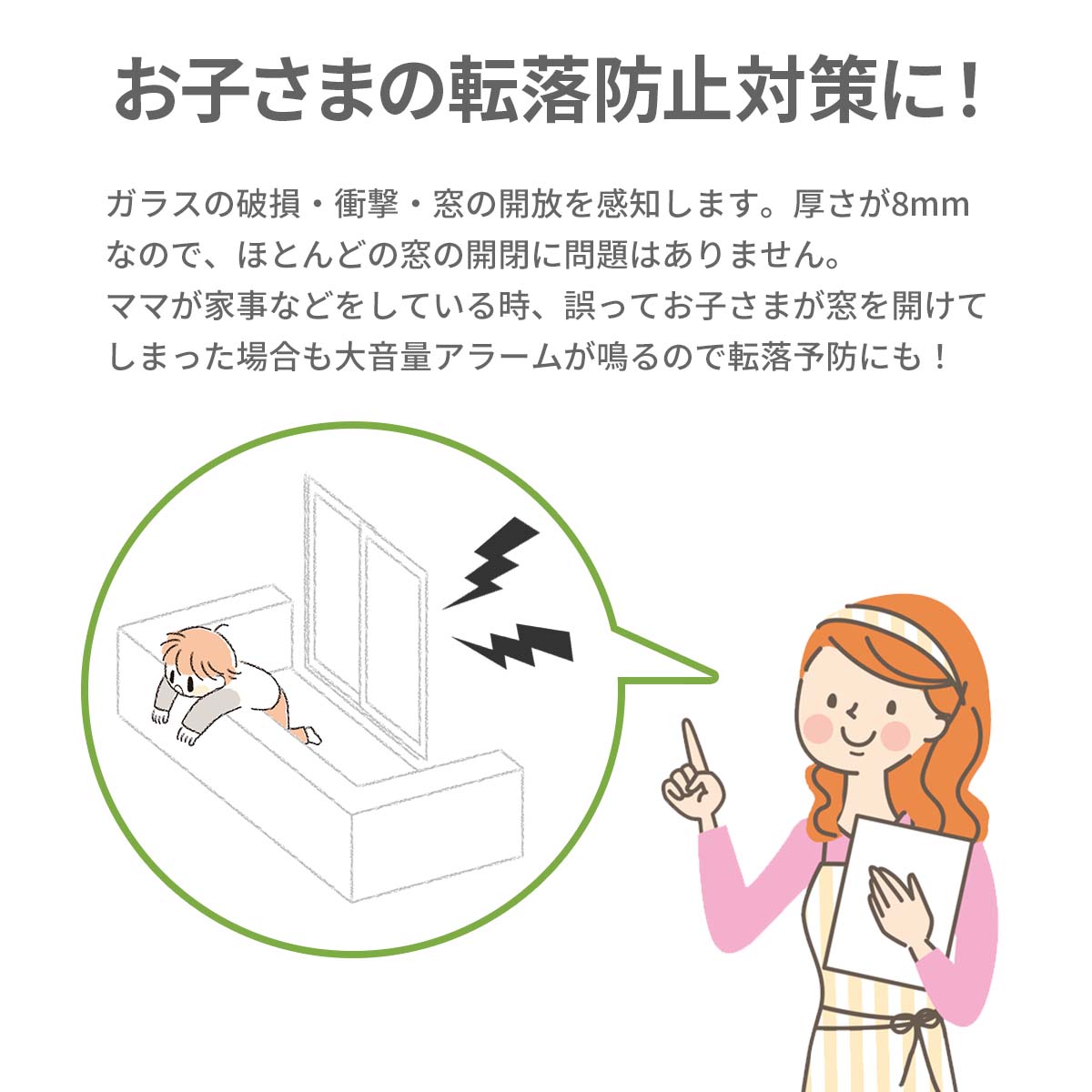 お子さまの転落防止対策に！

ガラスの破損・衝撃・窓の開放を感知します。厚さが8mmなので、ほとんどの窓の開閉に問題はありません。
ママが家事などをしている時、誤ってお子さまが窓を開けてしまった場合も大音量アラームが鳴るので転落予防にも！