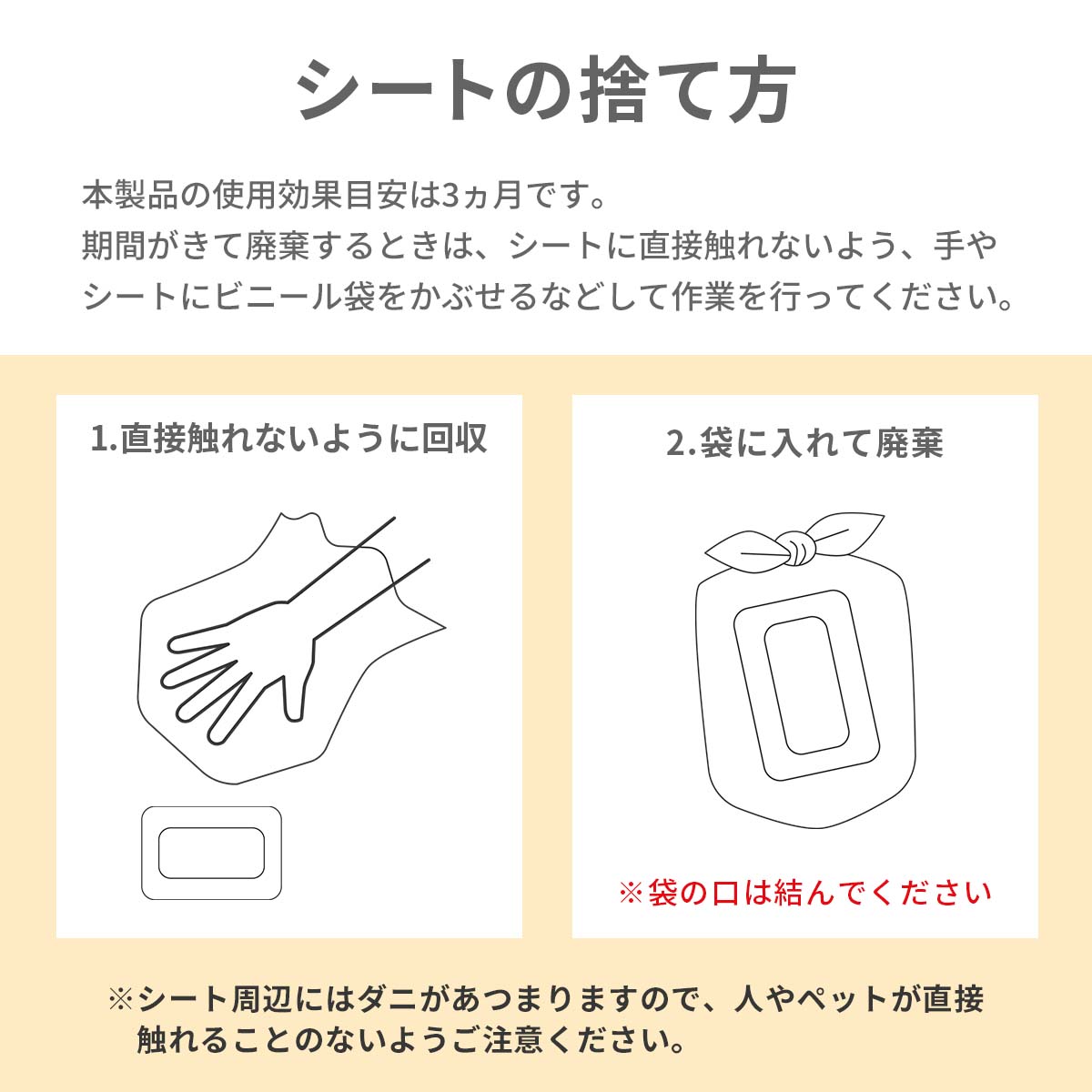 シートの捨て方

本製品の使用効果目安は3ヵ月です。
期間がきて廃棄するときは、シートに直接触れないよう、手やシートにビニール袋をかぶせるなどして作業を行ってください。

1.直接触れないように回収

2.袋に入れて廃棄

※袋の口は結んでください

※シート周辺にはダニがあつまりますので、人やペットが直接触れることのないようご注意ください。