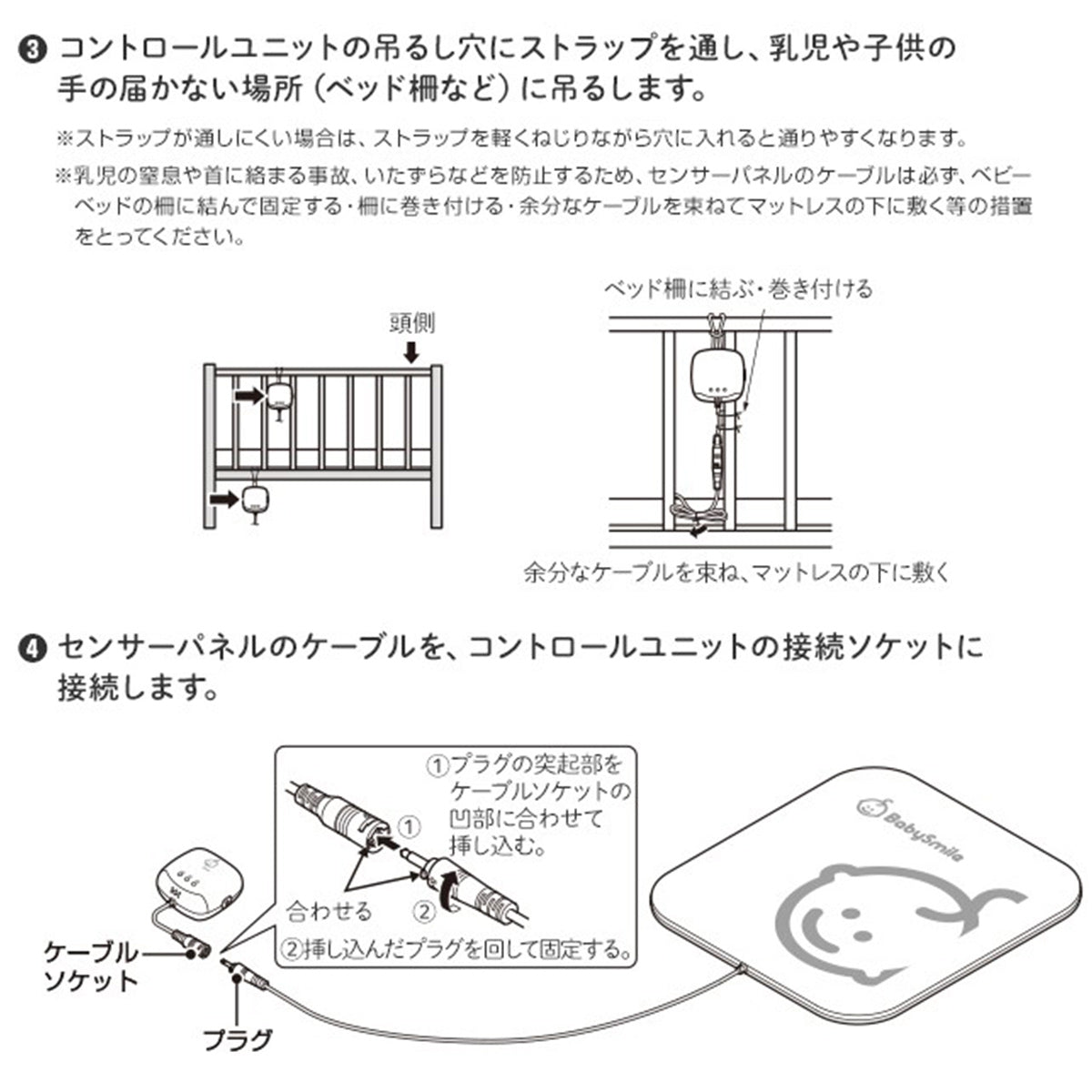 ❸ コントロールユニットの吊るし穴にストラップを通し、乳児や子供の手の届かない場所（ベッド柵など）に吊るします。

※ストラップが通しにくい場合は、ストラップを軽くねじりながら穴に入れると通りやすくなります。

※乳児の窒息や首に絡まる事故、いたずらなどを防止するため、センサーパネルのケーブルは必ず、ベビーベッドの柵に結んで固定する・柵に巻き付ける・余分なケーブルを束ねてマットレスの下に敷く等の措置をとってください。

頭側

ベッド柵に結ぶ・巻き付ける

余分なケーブルを束ね、マットレスの下に敷く

❹ センサーパネルのケーブルを、コントロールユニットの接続ソケットに接続します。

①プラグの突起部をケーブルソケットの凹部に合わせて挿し込む。

①

合わせる

②

②挿し込んだプラグを回して固定する。

ケーブルソケット

プラグ

BabySmile