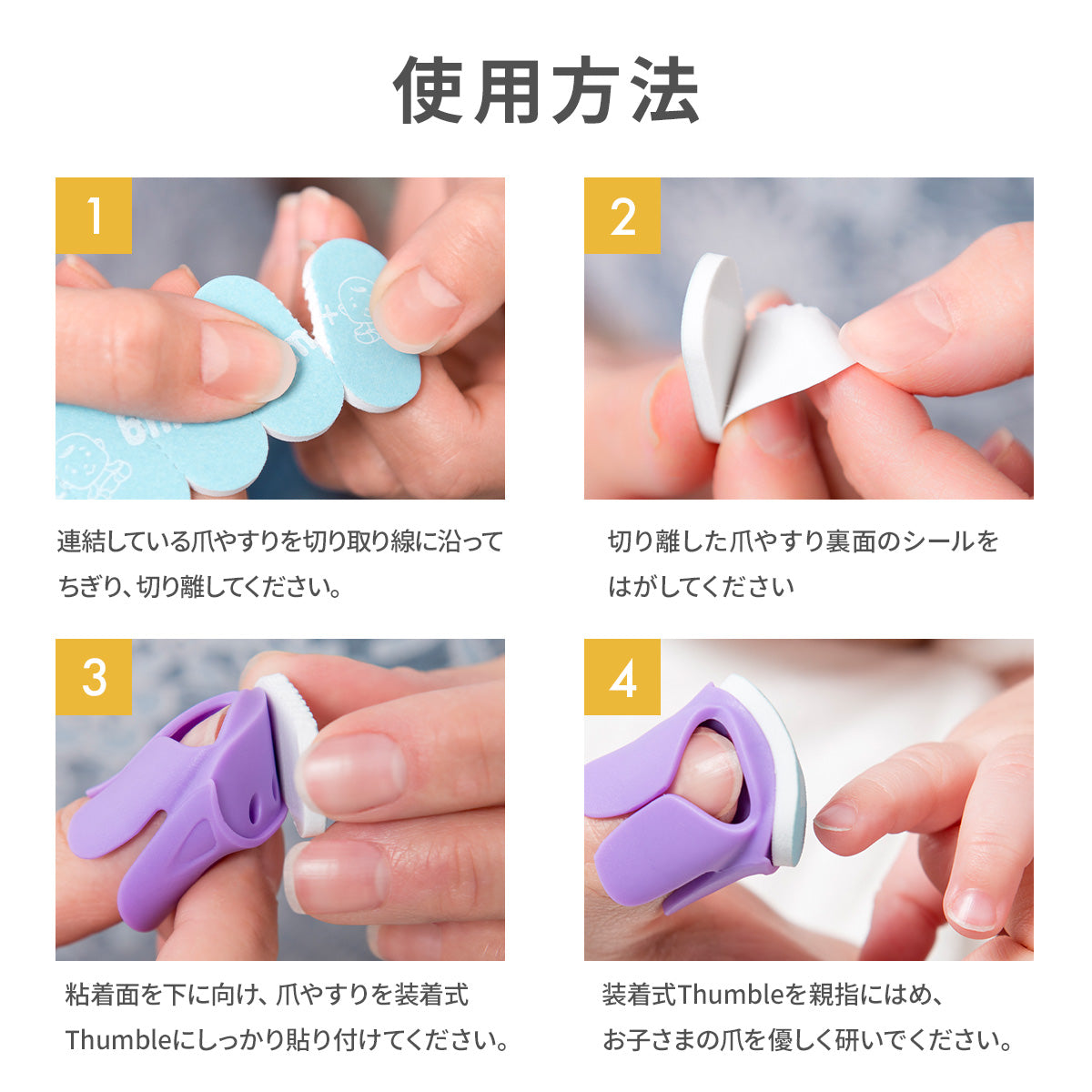 使用方法

1

連結している爪やすりを切り取り線に沿ってちぎり、切り離してください。

2

切り離した爪やすり裏面のシールをはがしてください

3

粘着面を下に向け、爪やすりを装着式Thumbleにしっかり貼り付けてください。

4

装着式Thumbleを親指にはめ、お子さまの爪を優しく研いでください。