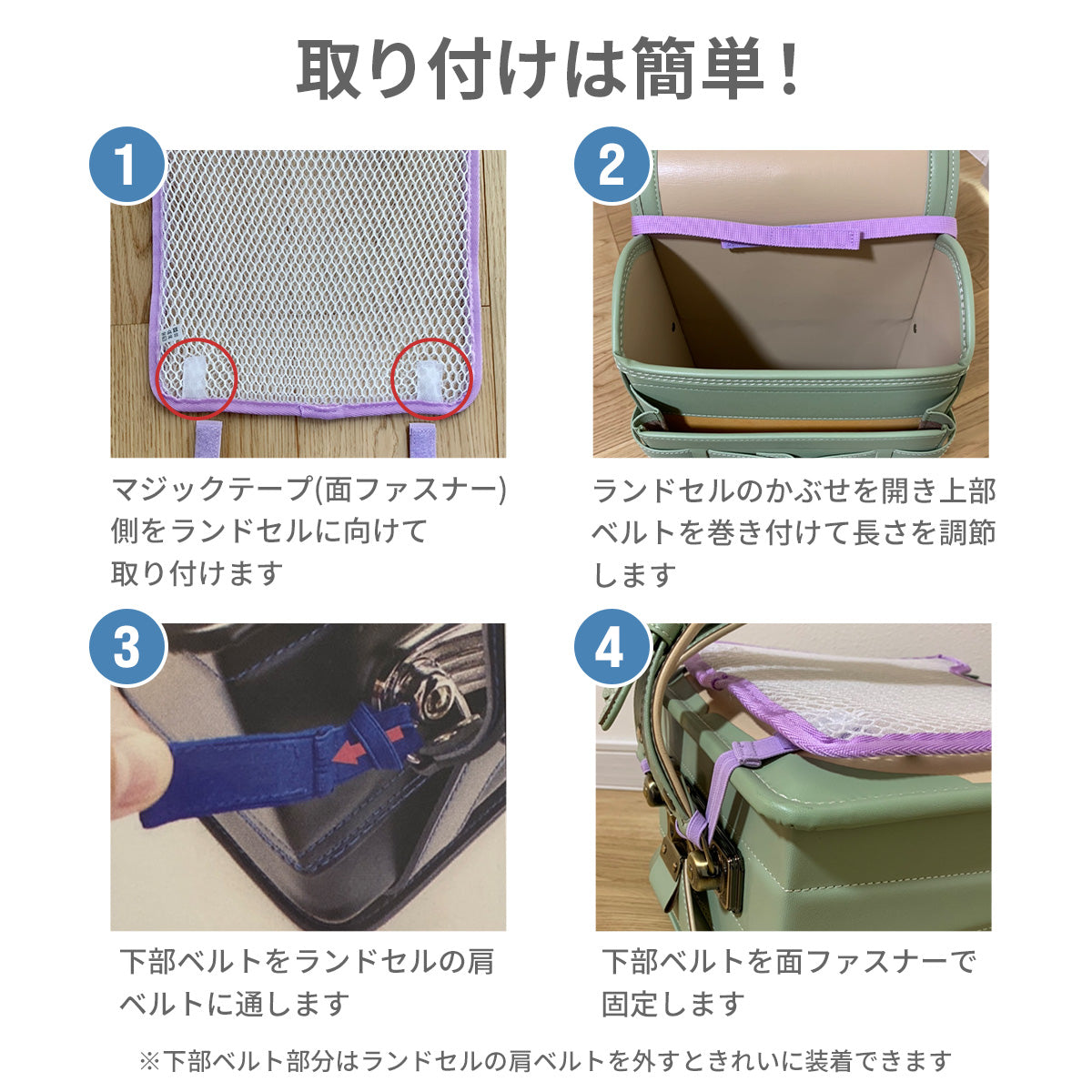 取り付けは簡単！

1

マジックテープ(面ファスナー)側をランドセルに向けて取り付けます

2

ランドセルのかぶせを開き上部ベルトを巻き付けて長さを調節します

3

下部ベルトをランドセルの肩ベルトに通します

4

下部ベルトを面ファスナーで固定します

※下部ベルト部分はランドセルの肩ベルトを外すときれいに装着できます