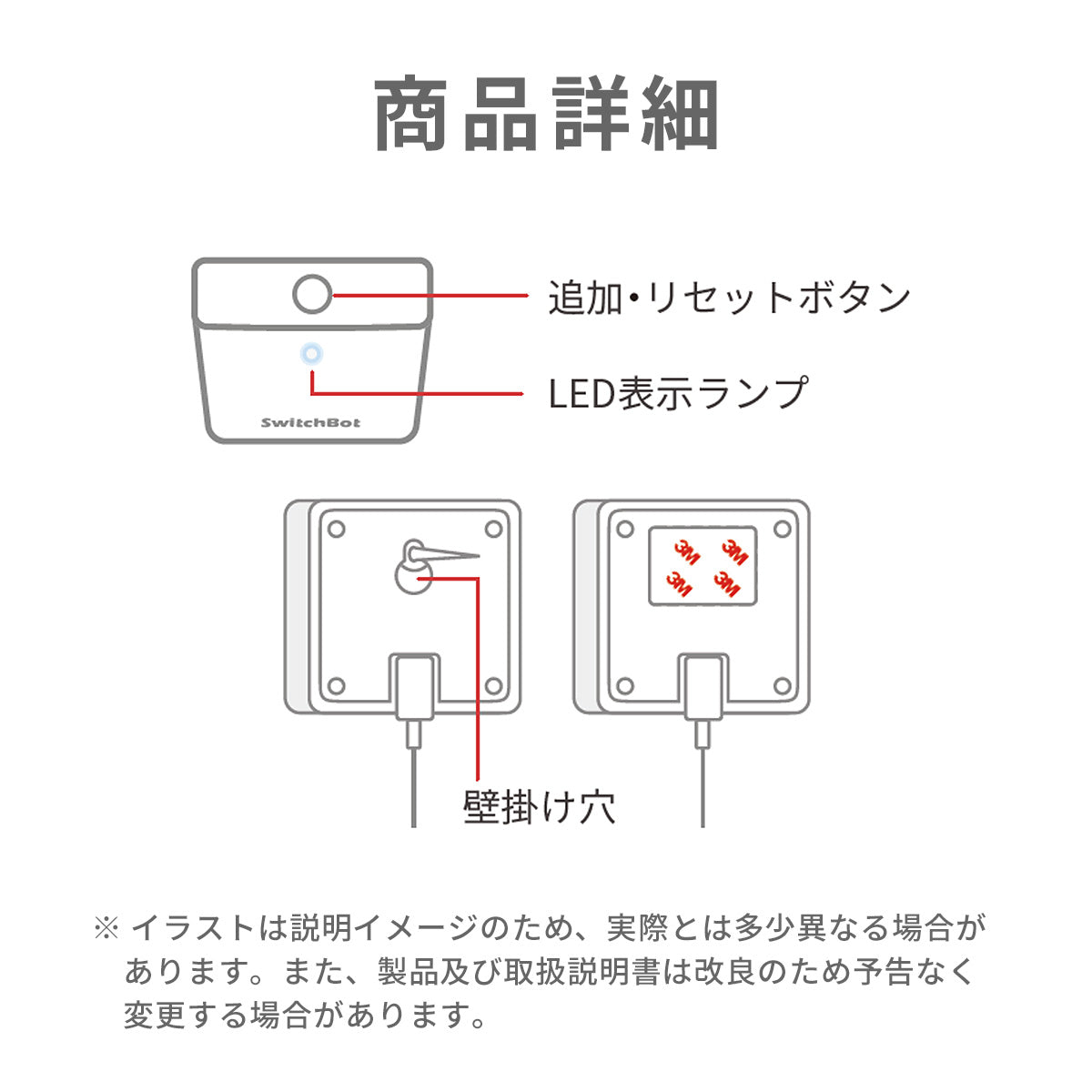 商品詳細

追加・リセットボタン

LED表示ランプ

SwitchBot

3M 3M 3M 3M

壁掛け穴

※ イラストは説明イメージのため、実際とは多少異なる場合があります。また、製品及び取扱説明書は改良のため予告なく変更する場合があります。