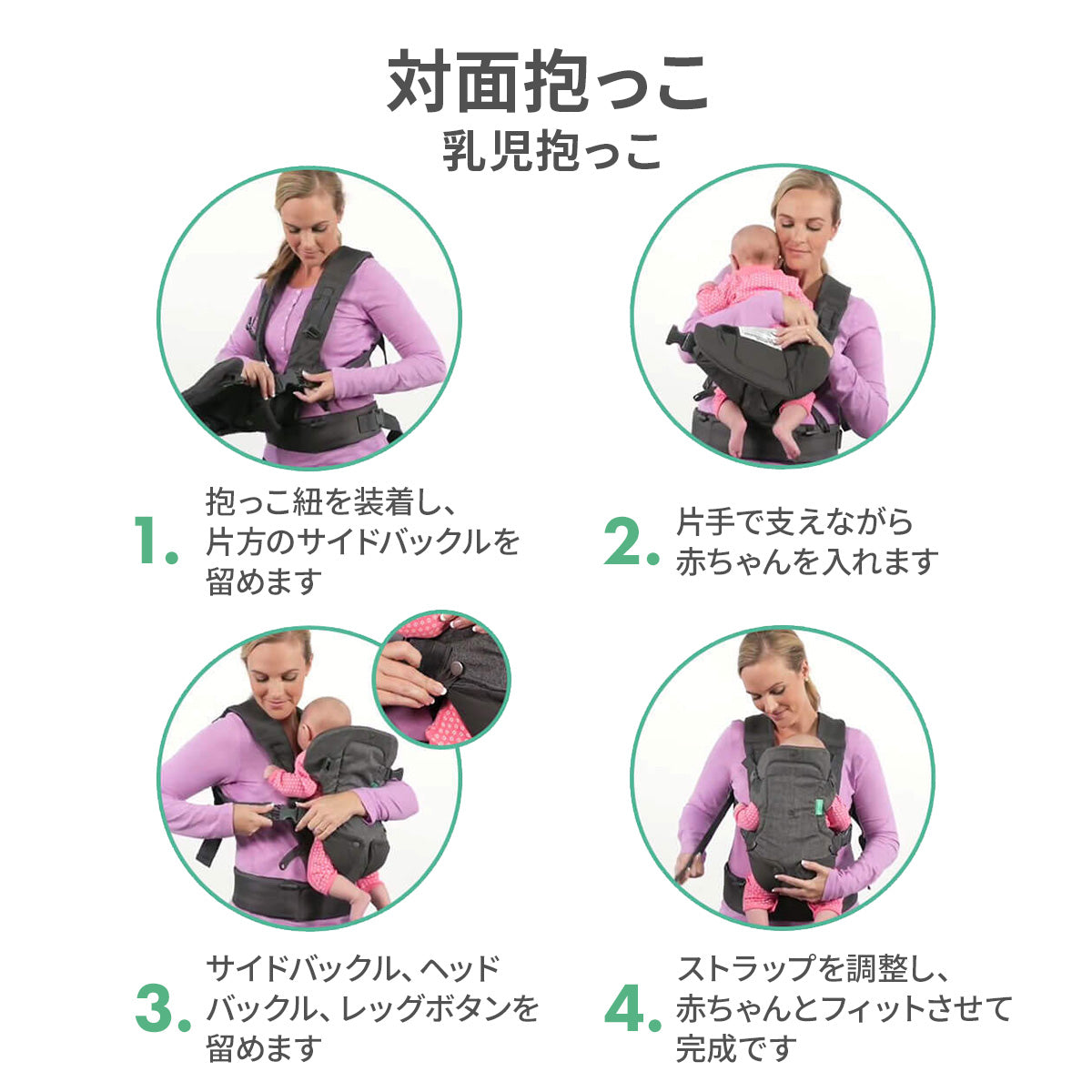 対面抱っこ
乳児抱っこ

1. 抱っこ紐を装着し、片方のサイドバックルを留めます

2. 片手で支えながら赤ちゃんを入れます

3. サイドバックル、ヘッドバックル、レッグボタンを留めます

4. ストラップを調整し、赤ちゃんとフィットさせて完成です