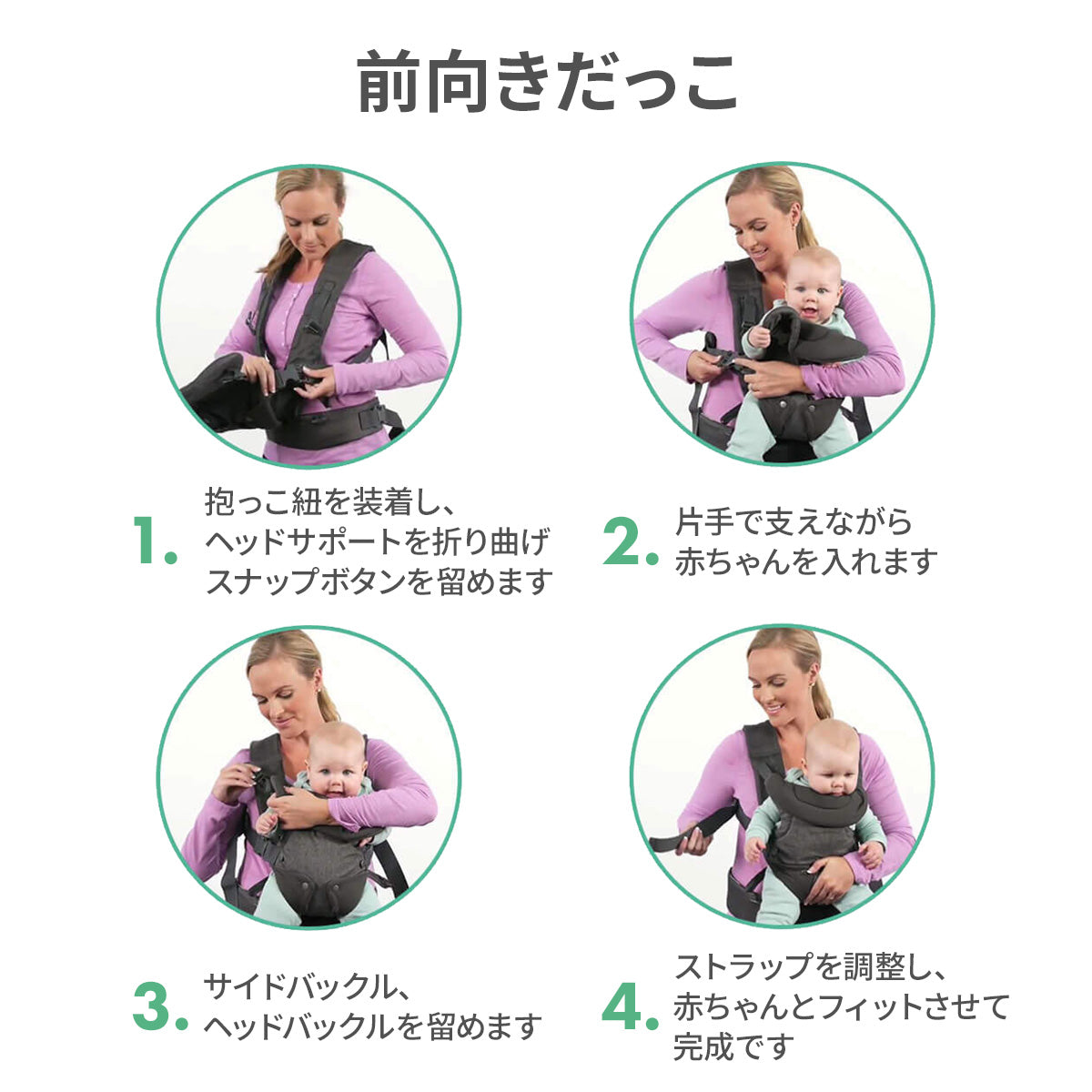 前向きだっこ

1. 抱っこ紐を装着し、ヘッドサポートを折り曲げスナップボタンを留めます

2. 片手で支えながら赤ちゃんを入れます

3. サイドバックル、ヘッドバックルを留めます

4. ストラップを調整し、赤ちゃんとフィットさせて完成です