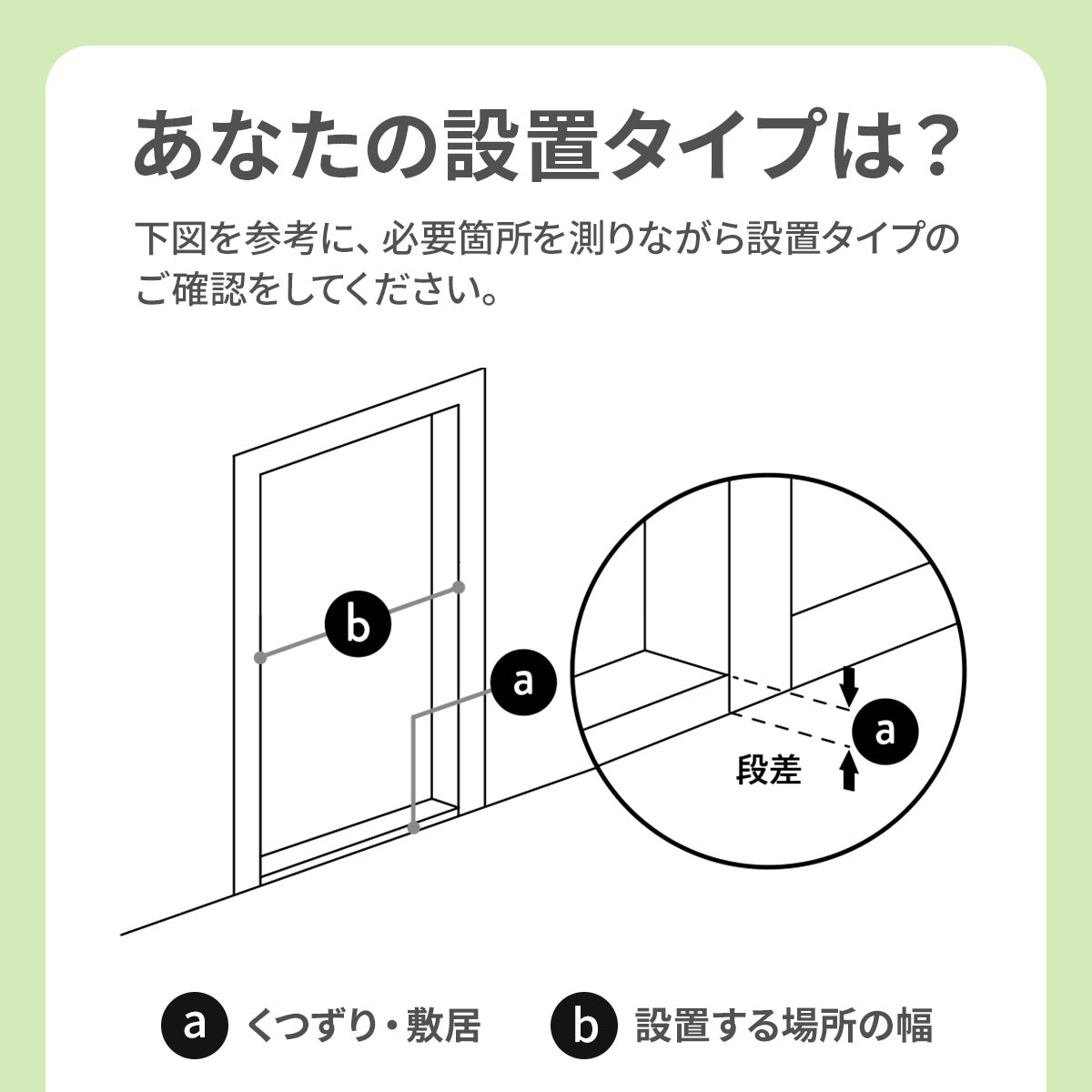 あなたの設置タイプは？

下図を参考に、必要箇所を測りながら設置タイプのご確認をしてください。

b

a

a

段差

a くつずり・敷居

b 設置する場所の幅