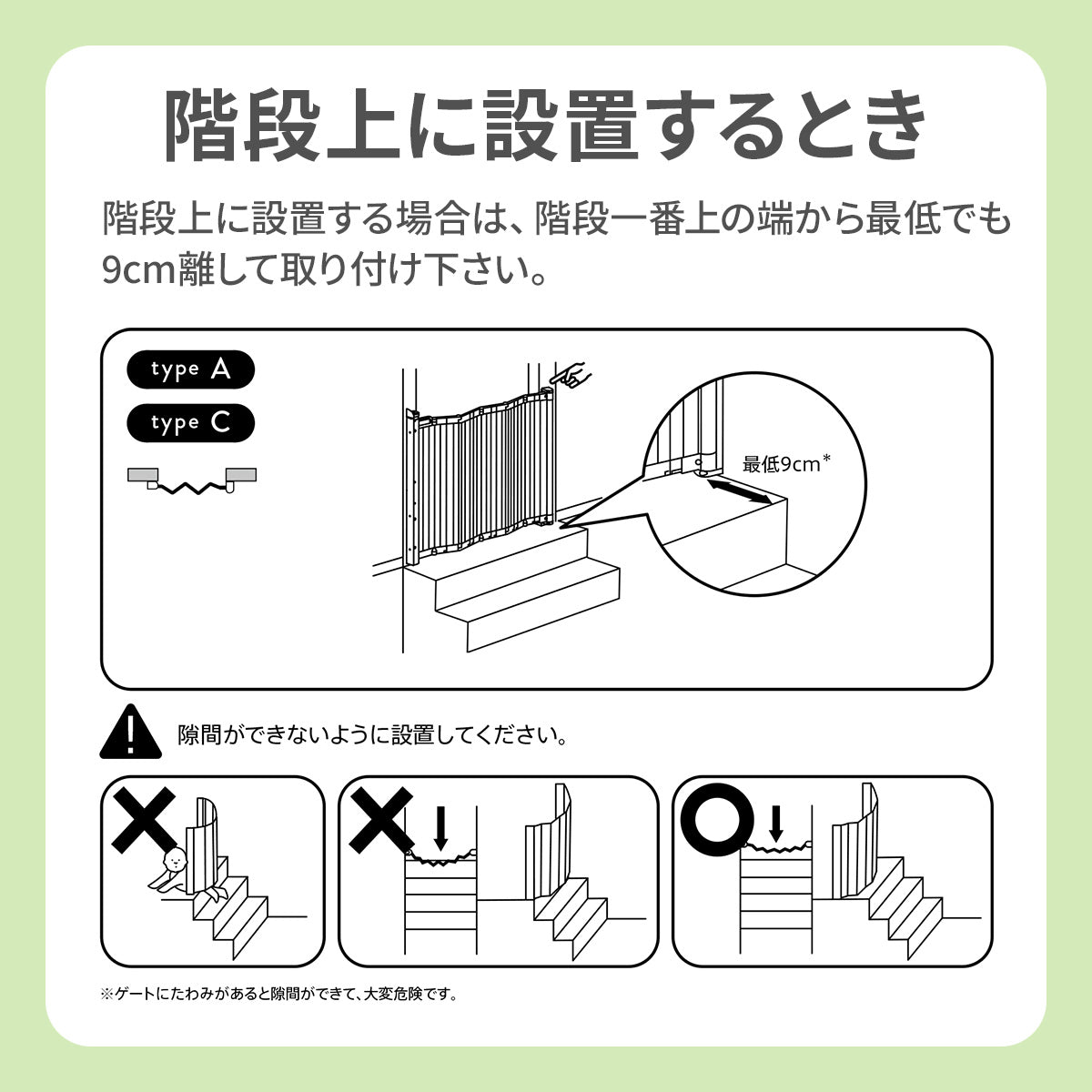 階段上に設置するとき

階段上に設置する場合は、階段一番上の端から最低でも9cm離して取り付け下さい。

type A

type C

最低9cm*

隙間ができないように設置してください。

※ゲートにたわみがあると隙間ができて、大変危険です。