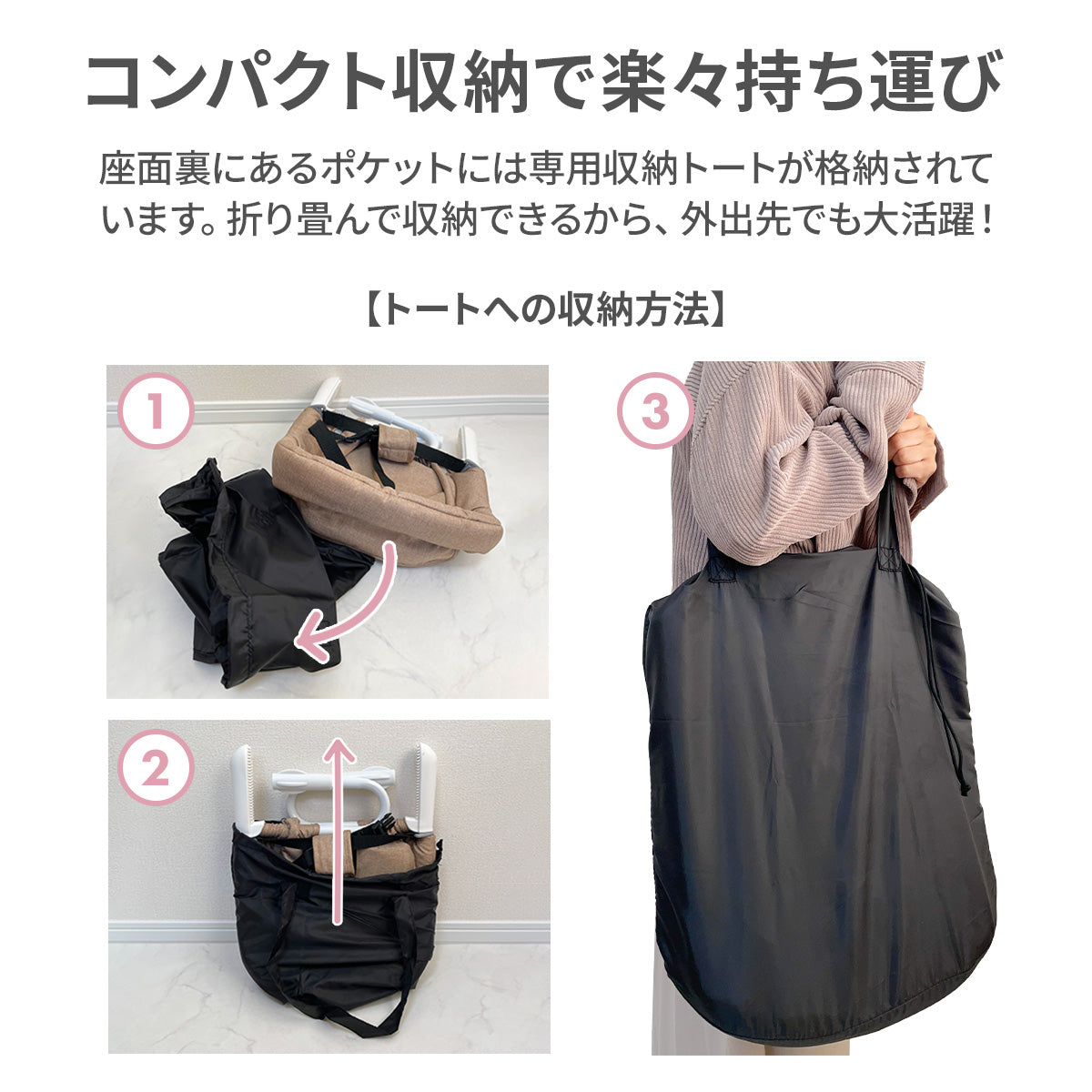 コンパクト収納で楽々持ち運び

座面裏にあるポケットには専用収納トートが格納されています。折り畳んで収納できるから、外出先でも大活躍！

【トートへの収納方法】

1

2

3