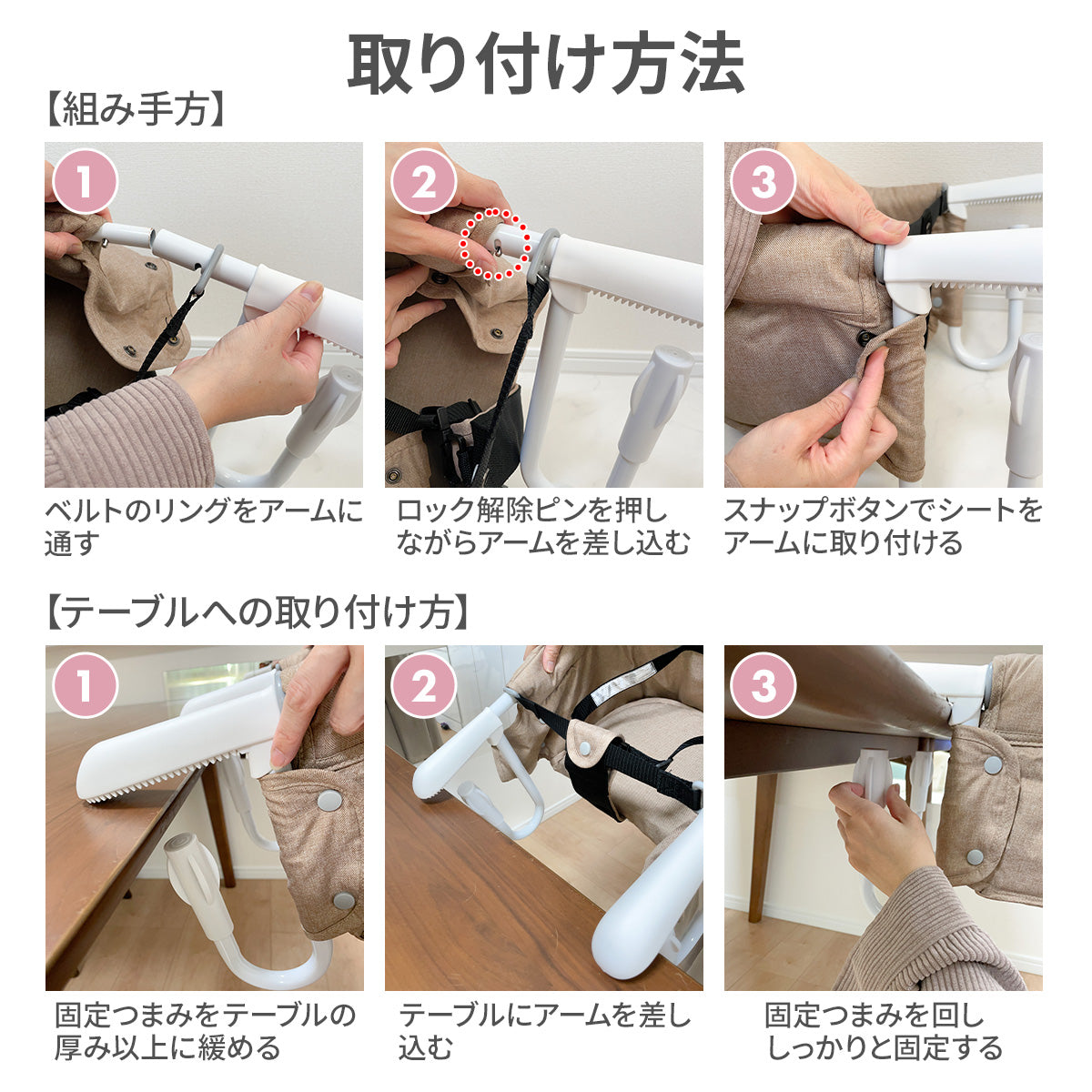 取り付け方法

【組み手方】

1

ベルトのリングをアームに通す

2

ロック解除ピンを押しながらアームを差し込む

3

スナップボタンでシートをアームに取り付ける

【テーブルへの取り付け方】

1

固定つまみをテーブルの厚み以上に緩める

2

テーブルにアームを差し込む

3

固定つまみを回ししっかりと固定する