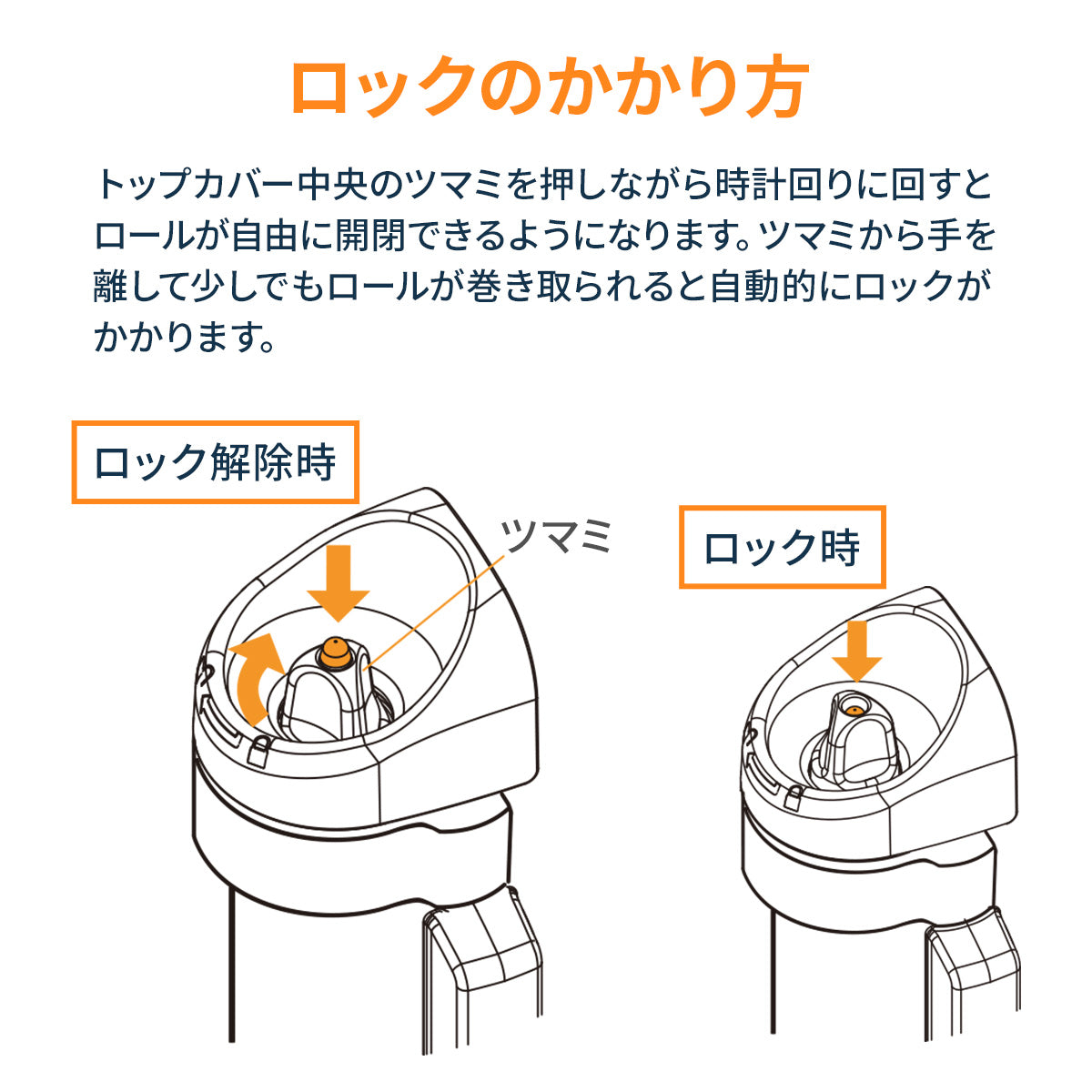 ロックのかかり方

トップカバー中央のツマミを押しながら時計回りに回すとロールが自由に開閉できるようになります。ツマミから手を離して少しでもロールが巻き取られると自動的にロックがかかります。

ロック解除時

ツマミ

ロック時