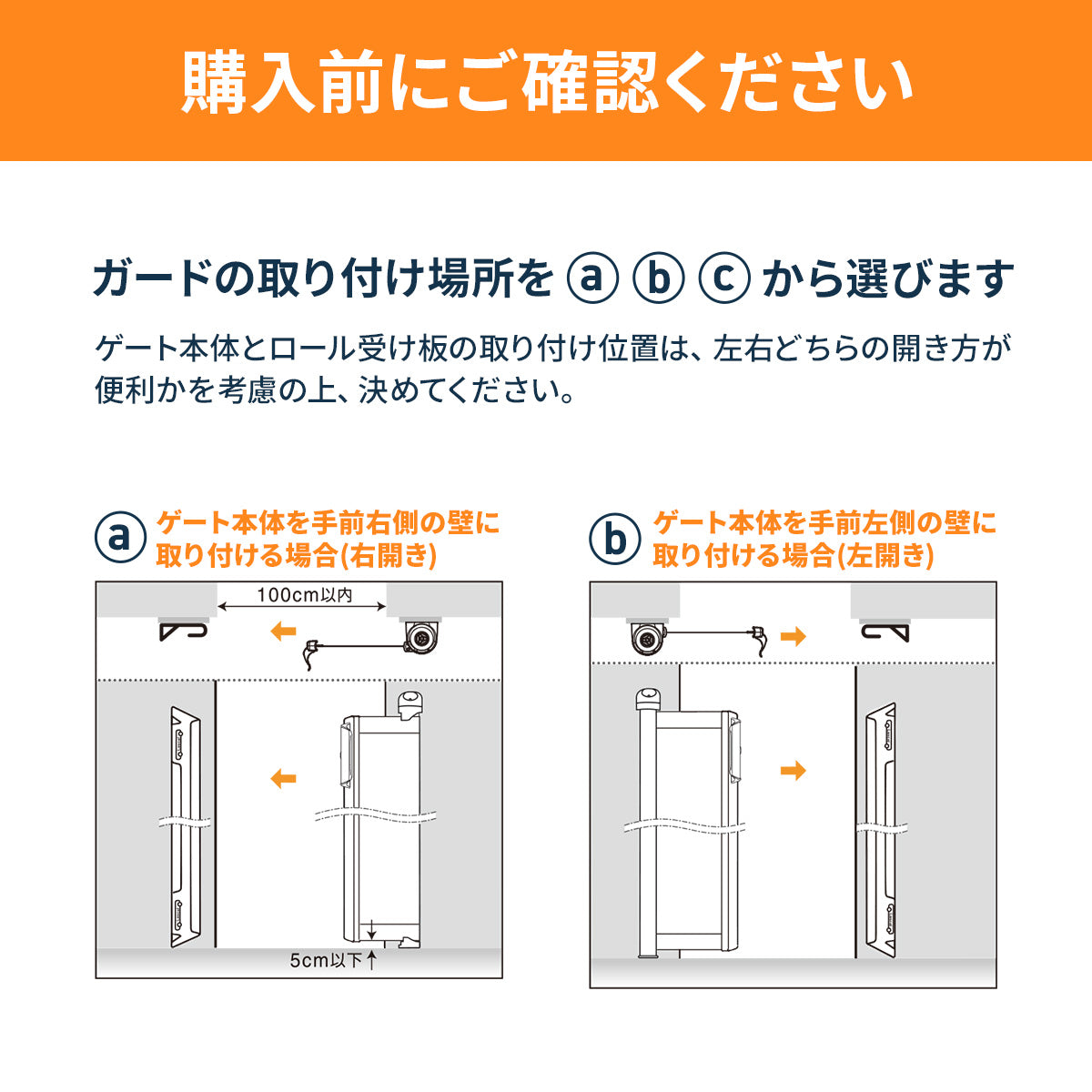 購入前にご確認ください

ガードの取り付け場所を ⓐ ⓑ ⓒ から選びます

ゲート本体とロール受け板の取り付け位置は、左右どちらの開き方が便利かを考慮の上、決めてください。

ⓐ ゲート本体を手前右側の壁に取り付ける場合(右開き)

100cm以内

5cm以下

ⓑ ゲート本体を手前左側の壁に取り付ける場合(左開き)