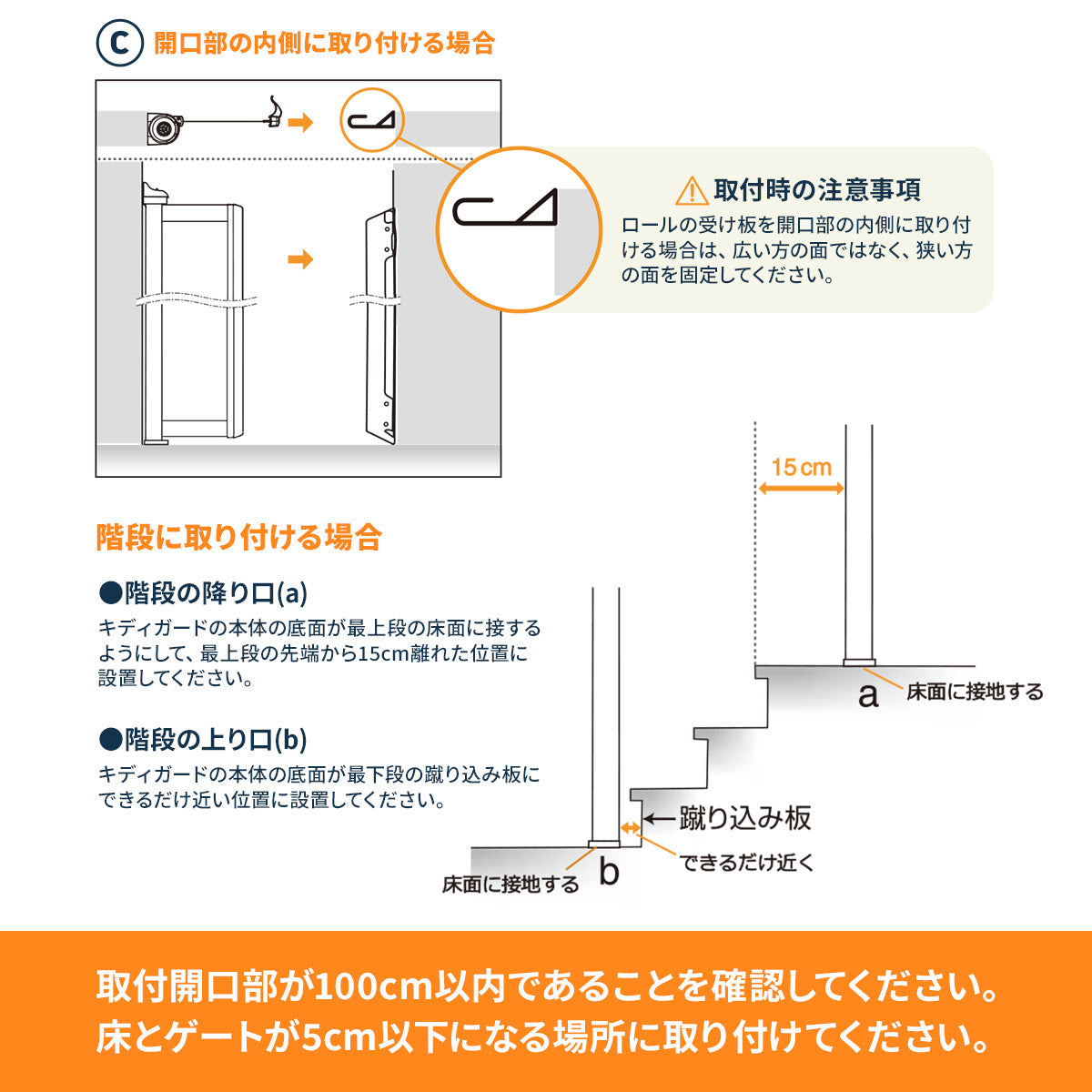 C 開口部の内側に取り付ける場合

取付時の注意事項
ロールの受け板を開口部の内側に取り付ける場合は、広い方の面ではなく、狭い方の面を固定してください。

階段に取り付ける場合

●階段の降り口(a)
キディガードの本体の底面が最上段の床面に接するようにして、最上段の先端から15cm離れた位置に設置してください。

●階段の上り口(b)
キディガードの本体の底面が最下段の蹴り込み板にできるだけ近い位置に設置してください。

15cm
a
床面に接地する
蹴り込み板
できるだけ近く
床面に接地する
b

取付開口部が100cm以内であることを確認してください。
床とゲートが5cm以下になる場所に取り付けてください。