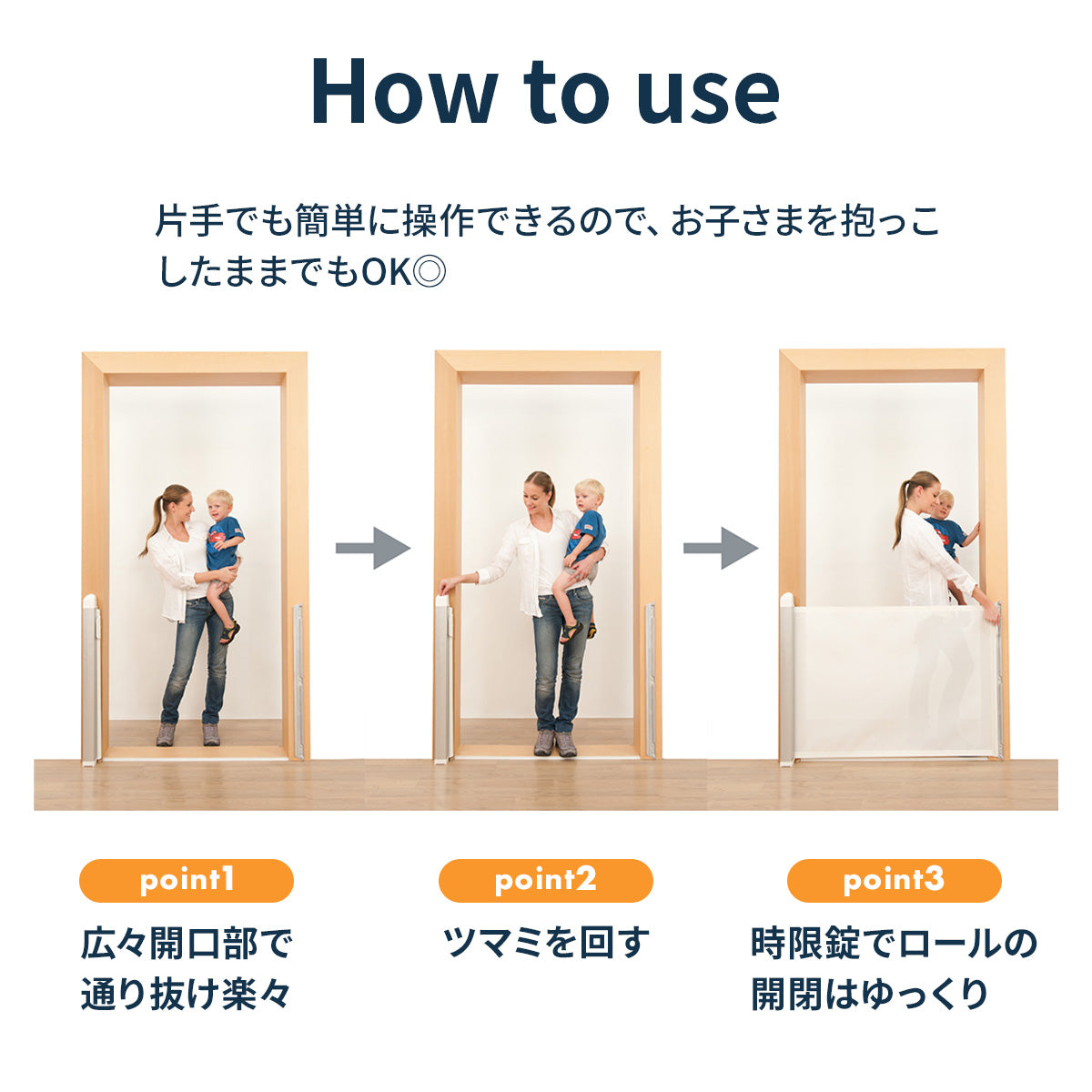 How to use

片手でも簡単に操作できるので、お子さまを抱っこしたままでもOK◎

point1
広々開口部で通り抜け楽々

point2
ツマミを回す

point3
時限錠でロールの開閉はゆっくり