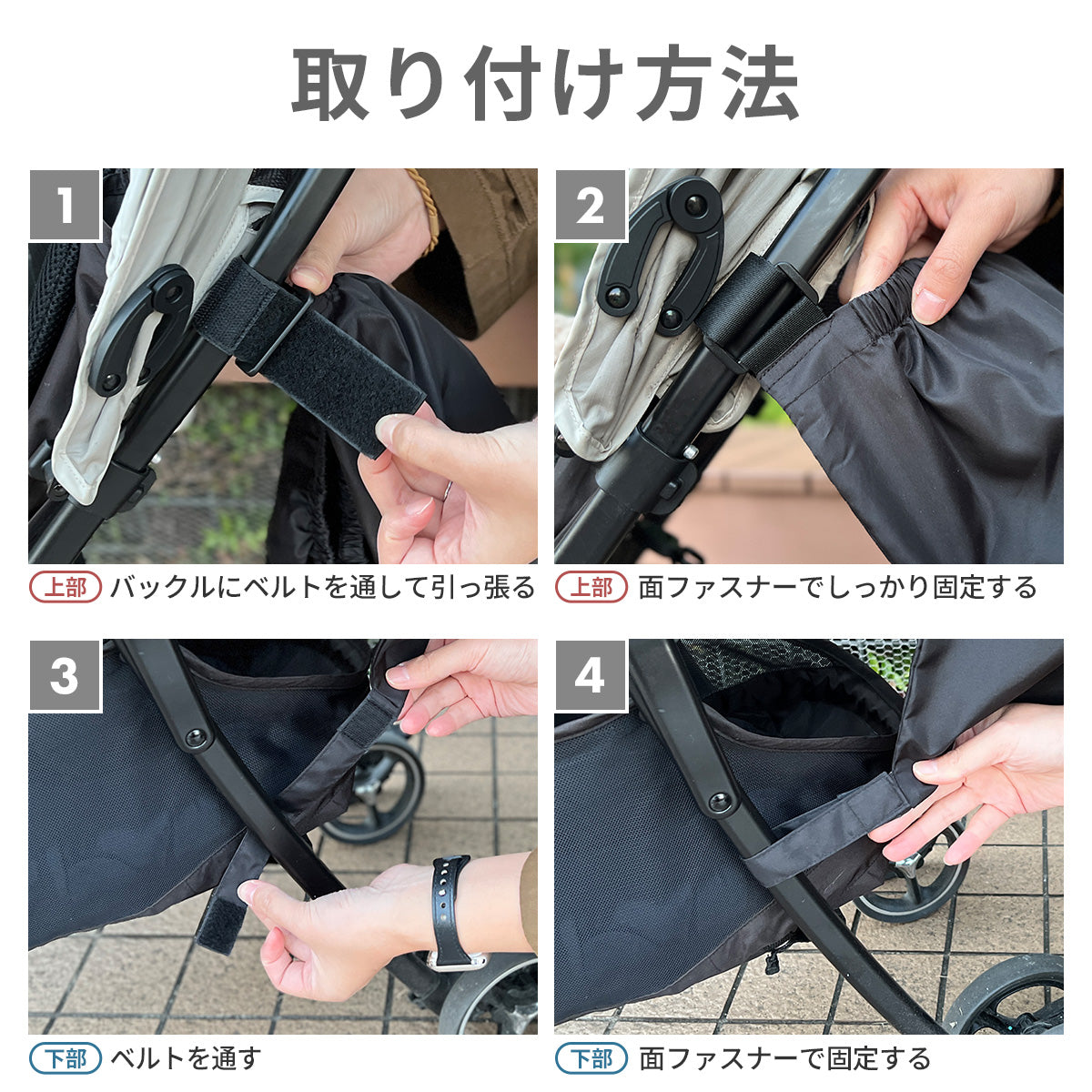 取り付け方法

1

上部 バックルにベルトを通して引っ張る

2

上部 面ファスナーでしっかり固定する

3

下部 ベルトを通す

4

下部 面ファスナーで固定する