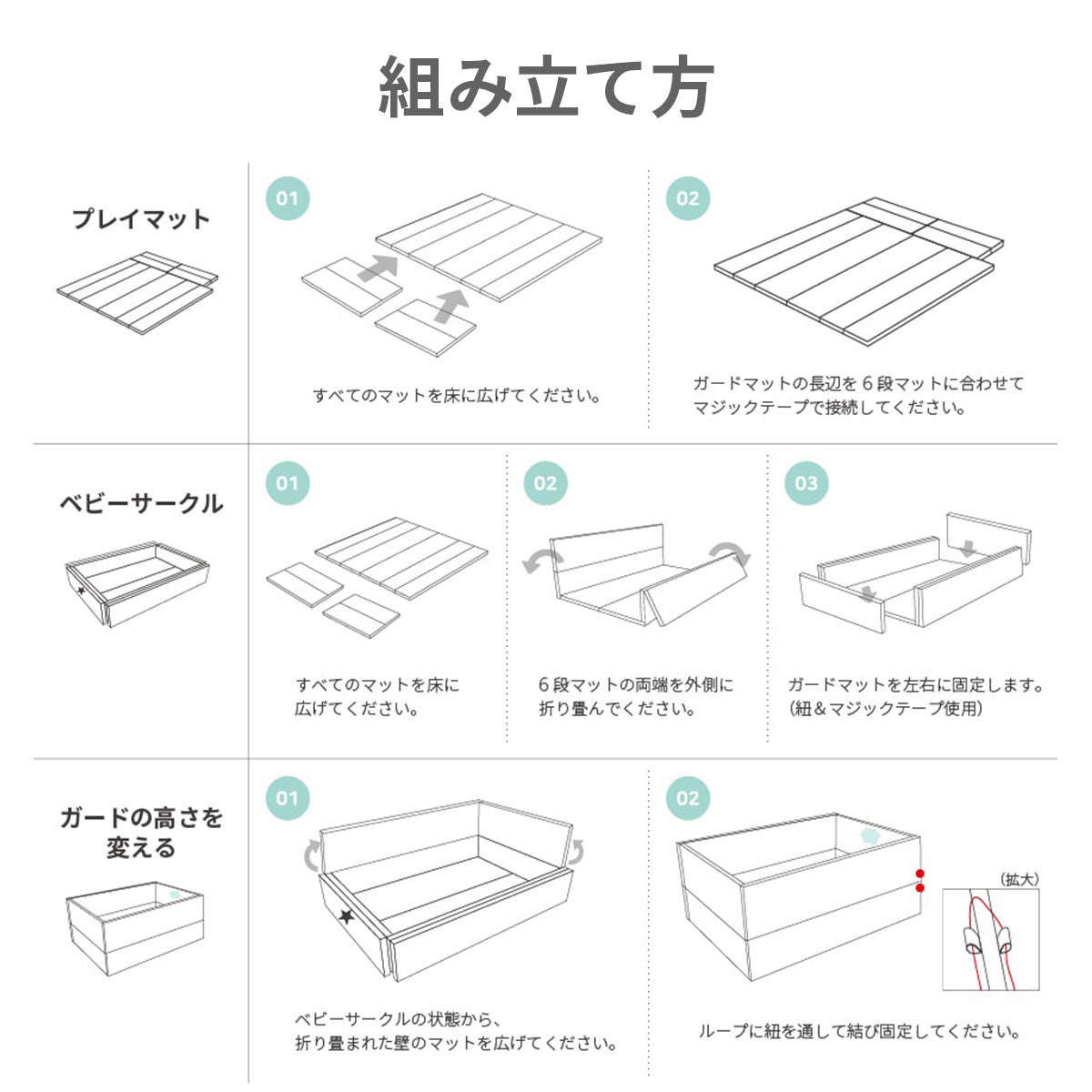 組み立て方

プレイマット

01

すべてのマットを床に広げてください。

02

ガードマットの長辺を６段マットに合わせてマジックテープで接続してください。

ベビーサークル

01

すべてのマットを床に広げてください。

02

６段マットの両端を外側に折り畳んでください。

03

ガードマットを左右に固定します。(紐＆マジックテープ使用)

ガードの高さを変える

01

ベビーサークルの状態から、折り畳まれた壁のマットを広げてください。

02

(拡大)

ループに紐を通して結び固定してください。